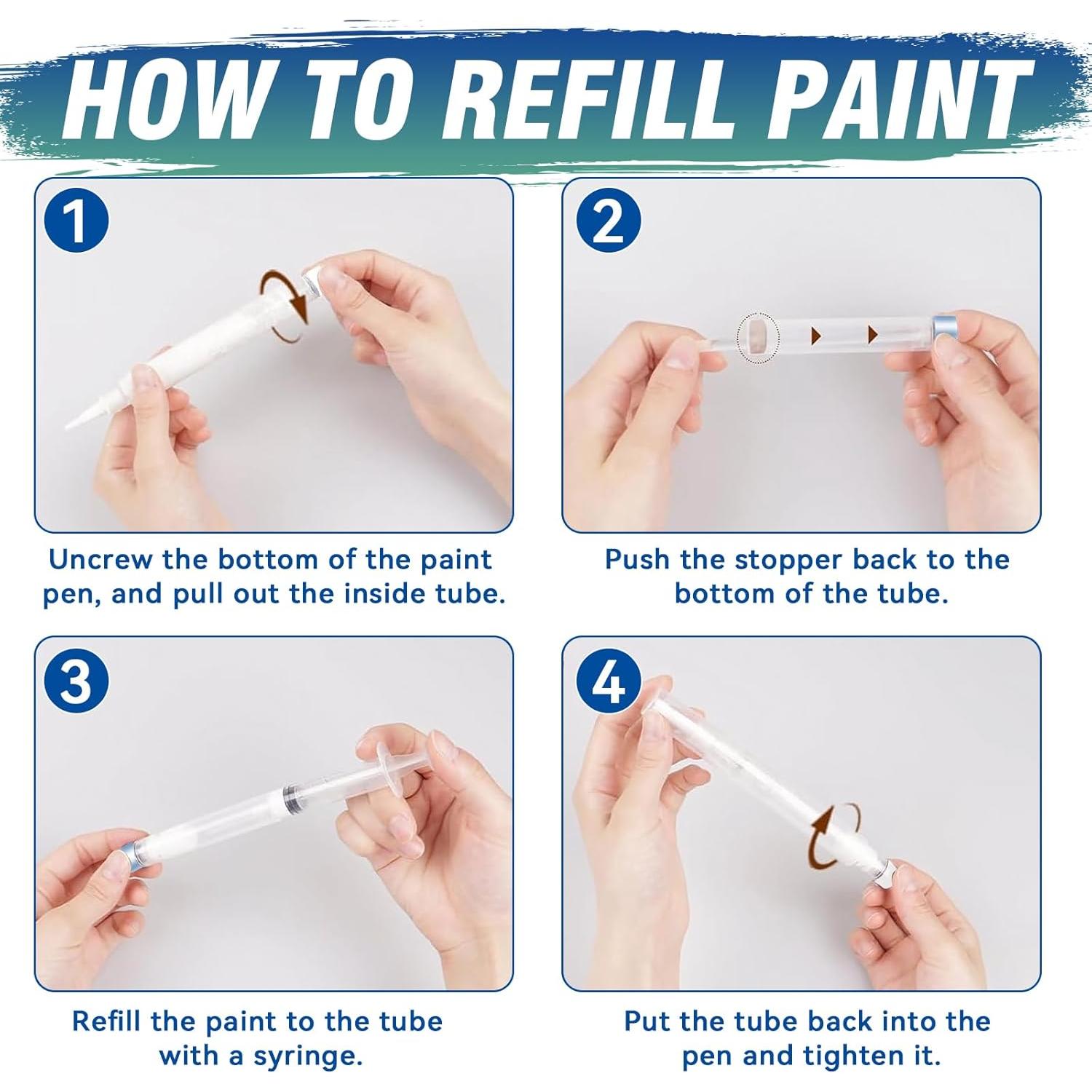 HOW TO REFILL PAINT

1

Uncrew the bottom of the paint pen, and pull out the inside tube.

2

Push the stopper back to the bottom of the tube.

3

Refill the paint to the tube with a syringe.

4

Put the tube back into the pen and tighten it.