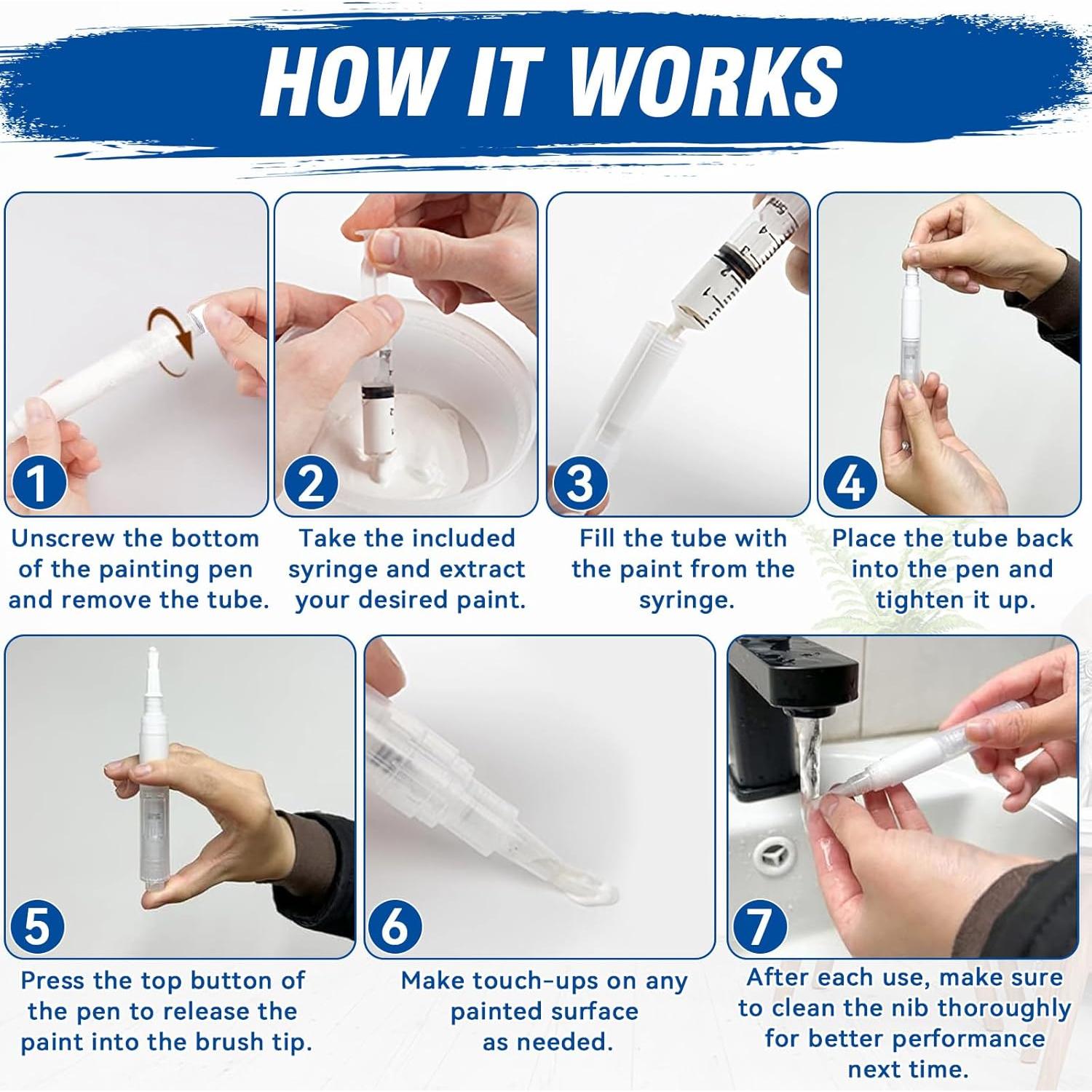 HOW IT WORKS

1
Unscrew the bottom of the painting pen and remove the tube.

2
Take the included syringe and extract your desired paint.

3
Fill the tube with the paint from the syringe.

4
Place the tube back into the pen and tighten it up.

5
Press the top button of the pen to release the paint into the brush tip.

6
Make touch-ups on any painted surface as needed.

7
After each use, make sure to clean the nib thoroughly for better performance next time.