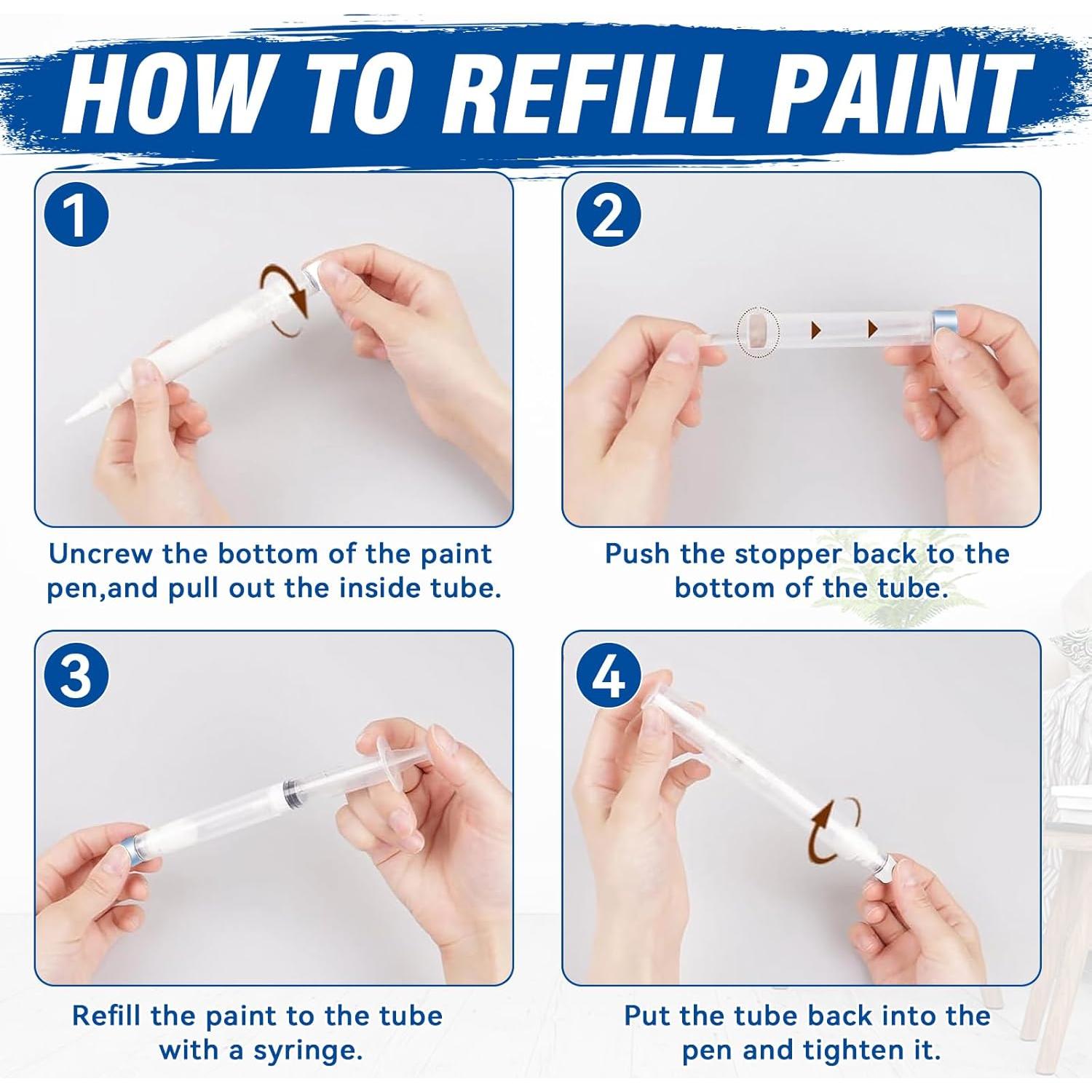 HOW TO REFILL PAINT

1

Uncrew the bottom of the paint pen,and pull out the inside tube.

2

Push the stopper back to the bottom of the tube.

3

Refill the paint to the tube with a syringe.

4

Put the tube back into the pen and tighten it.