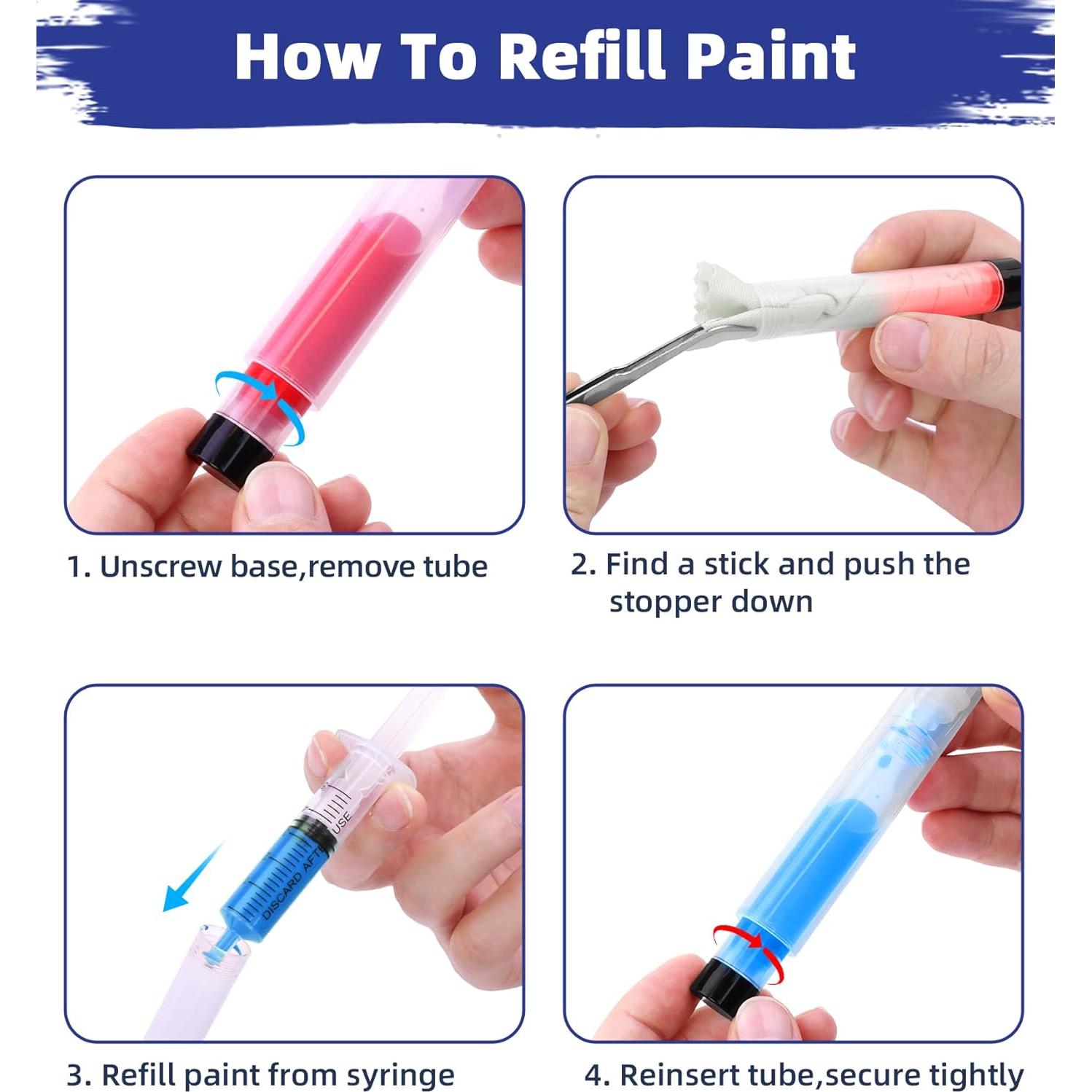 How To Refill Paint

1. Unscrew base,remove tube

2. Find a stick and push the stopper down

DISCARD AFTER USE

3. Refill paint from syringe

4. Reinsert tube,secure tightly