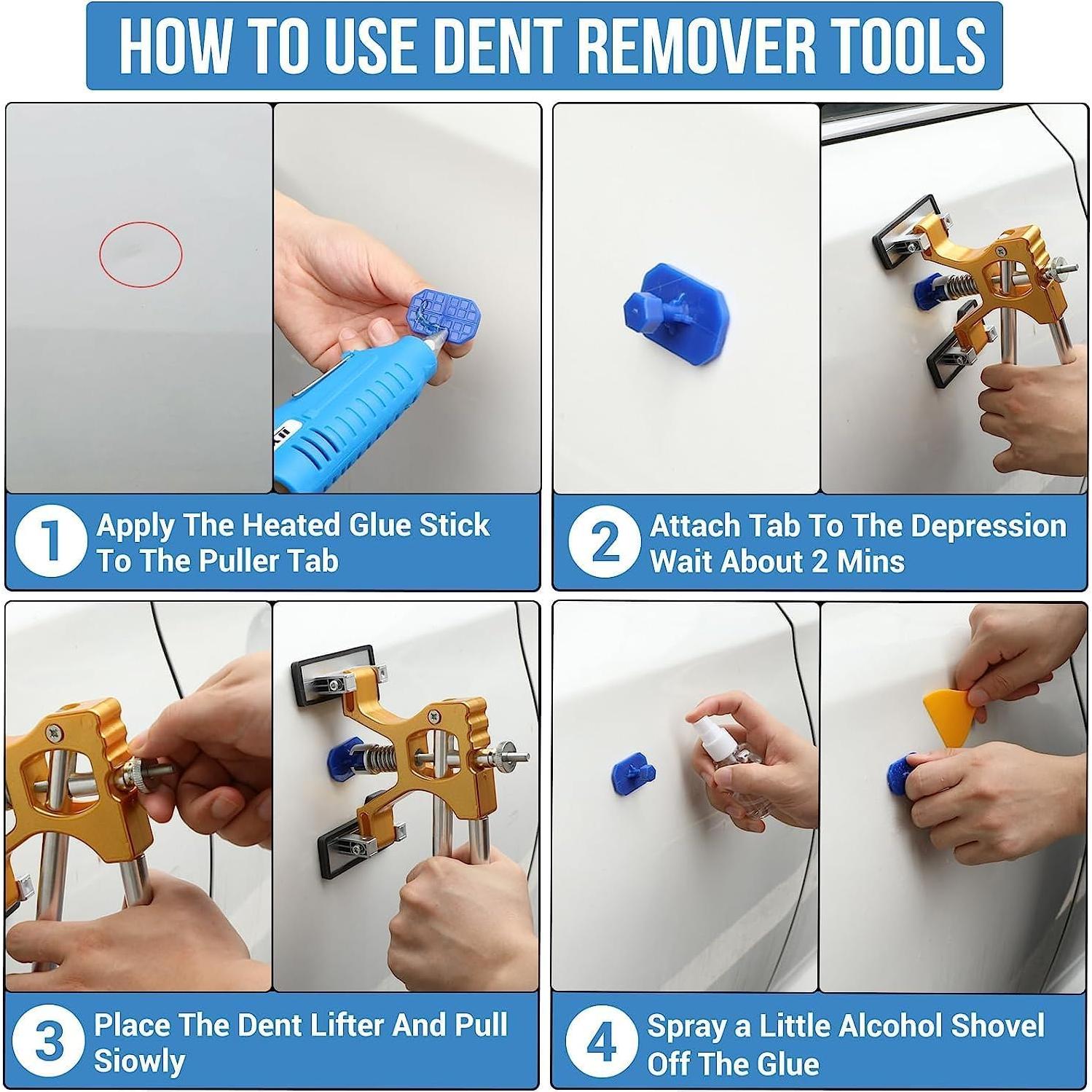 HOW TO USE DENT REMOVER TOOLS

1 Apply The Heated Glue Stick To The Puller Tab

2 Attach Tab To The Depression Wait About 2 Mins

3 Place The Dent Lifter And Pull Siowly

4 Spray a Little Alcohol Shovel Off The Glue