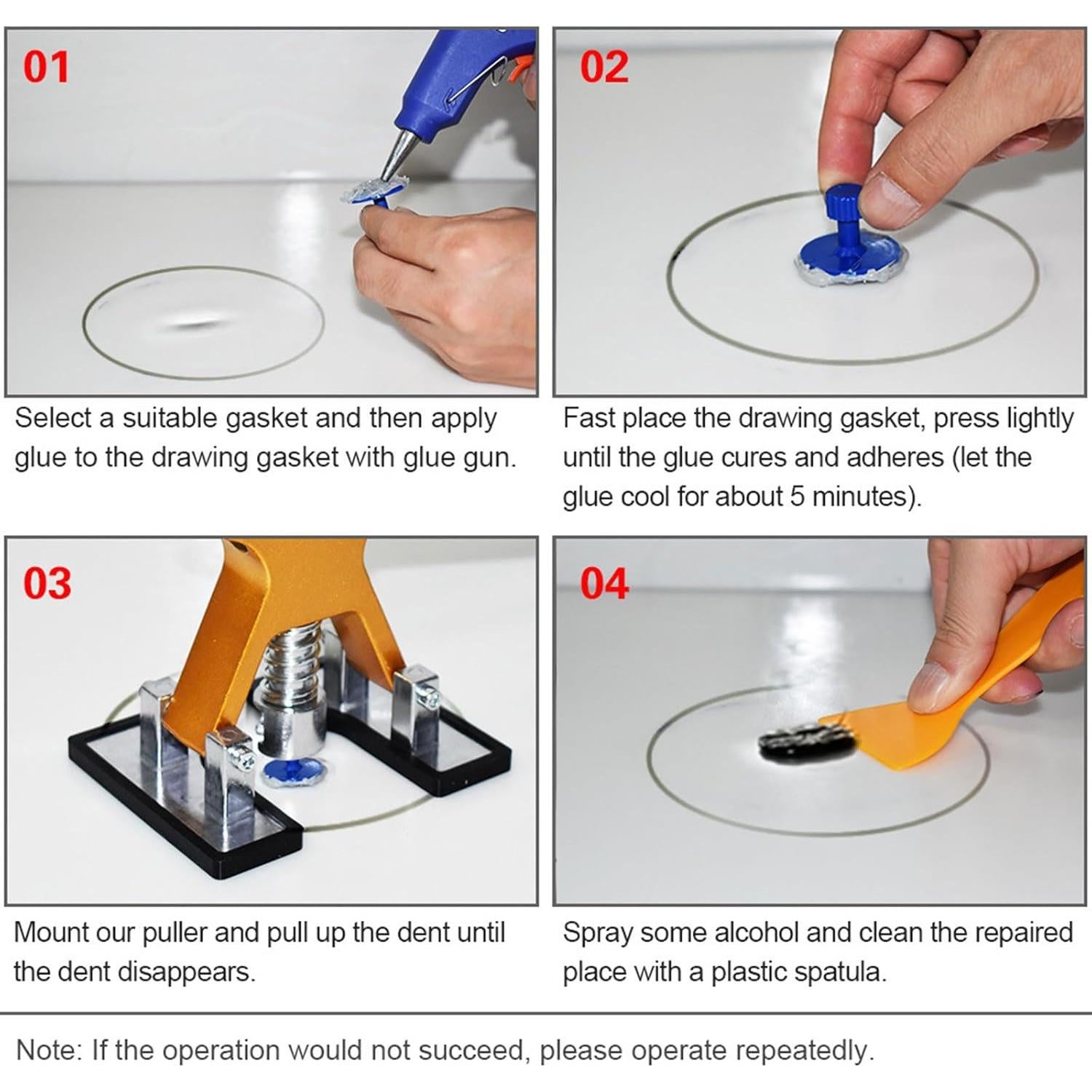 01

Select a suitable gasket and then apply glue to the drawing gasket with glue gun.

02

Fast place the drawing gasket, press lightly until the glue cures and adheres (let the glue cool for about 5 minutes).

03

Mount our puller and pull up the dent until the dent disappears.

04

Spray some alcohol and clean the repaired place with a plastic spatula.

Note: If the operation would not succeed, please operate repeatedly.