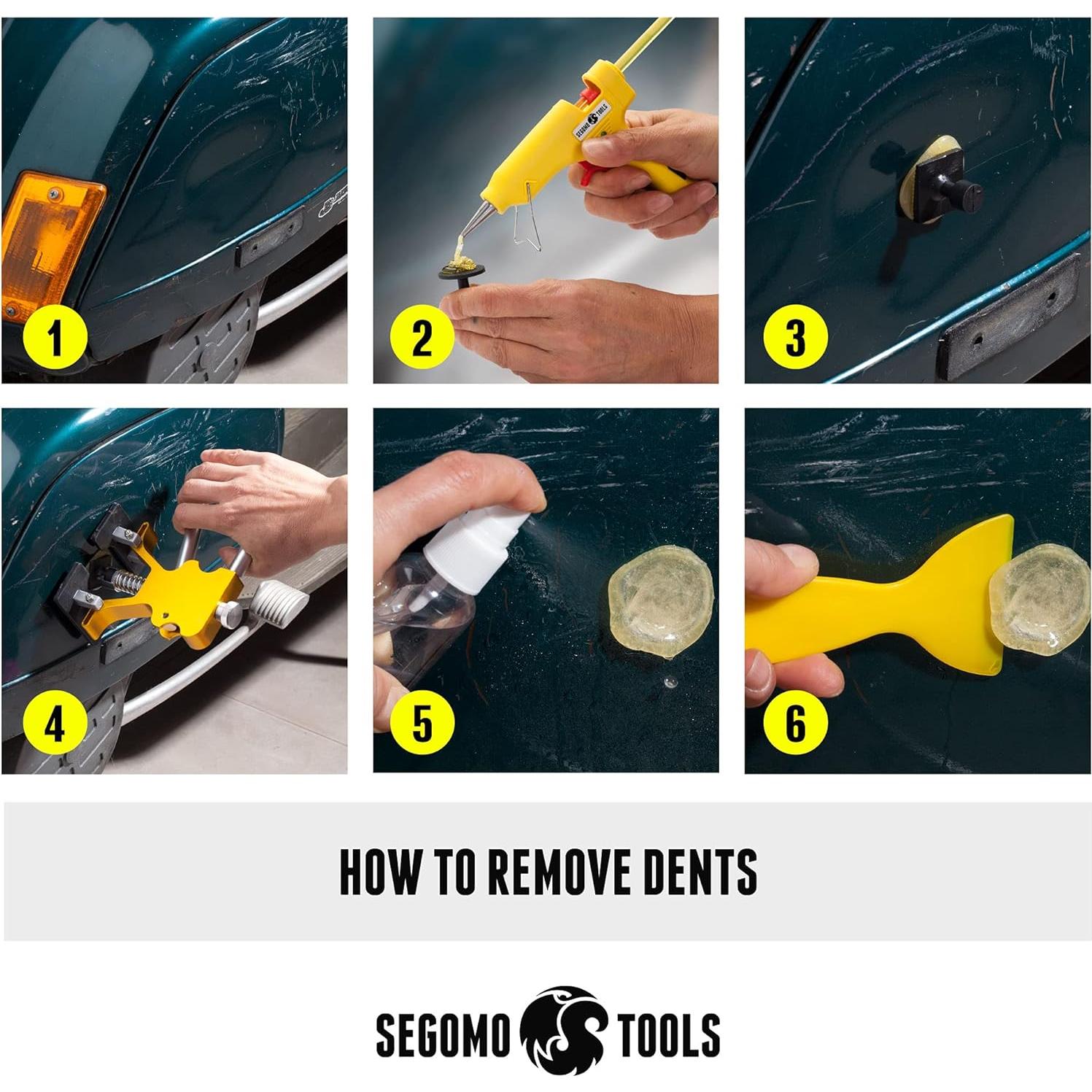 1

SEGOMO TOOLS

2

3

4

5

6

HOW TO REMOVE DENTS

SEGOMO TOOLS