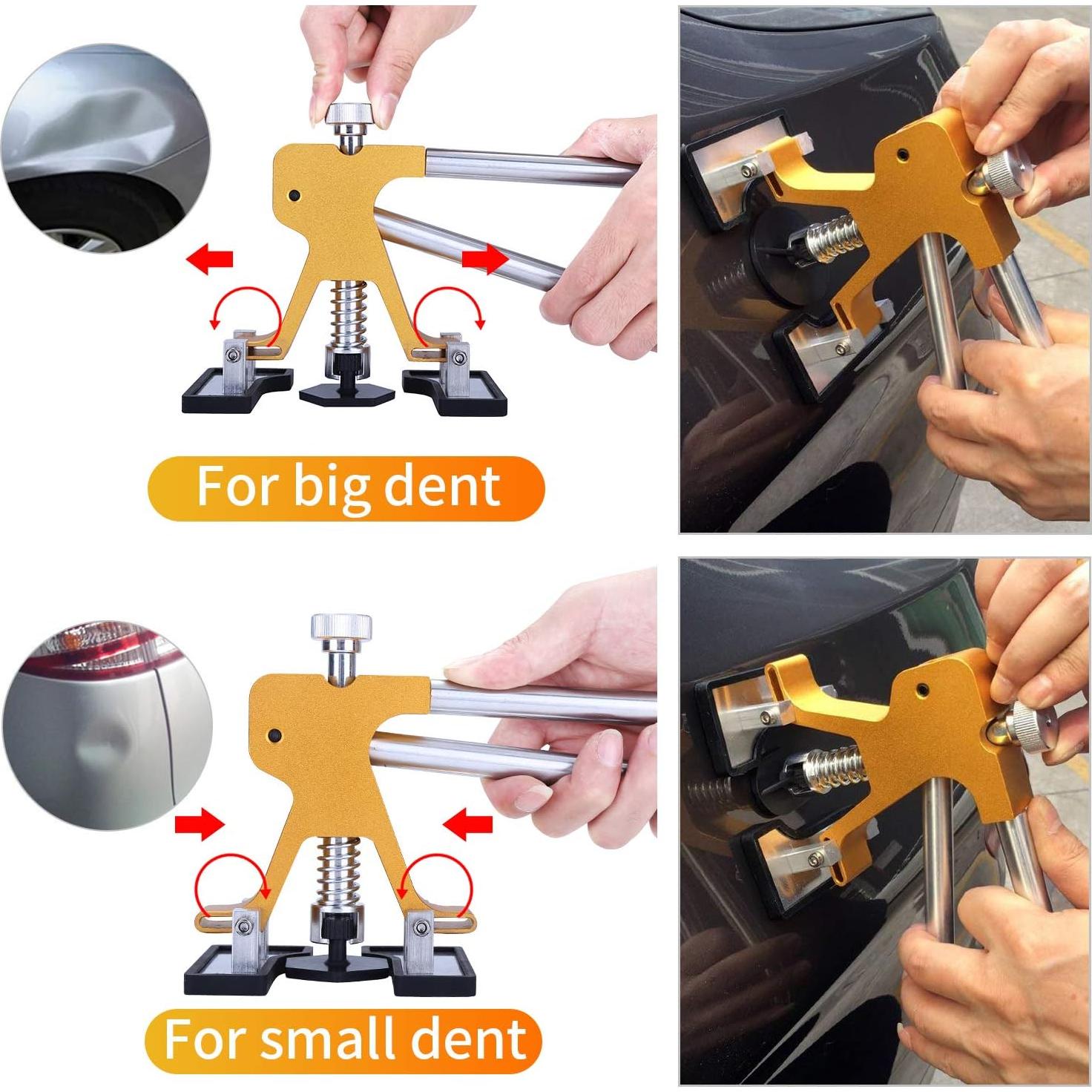 For big dent

For small dent