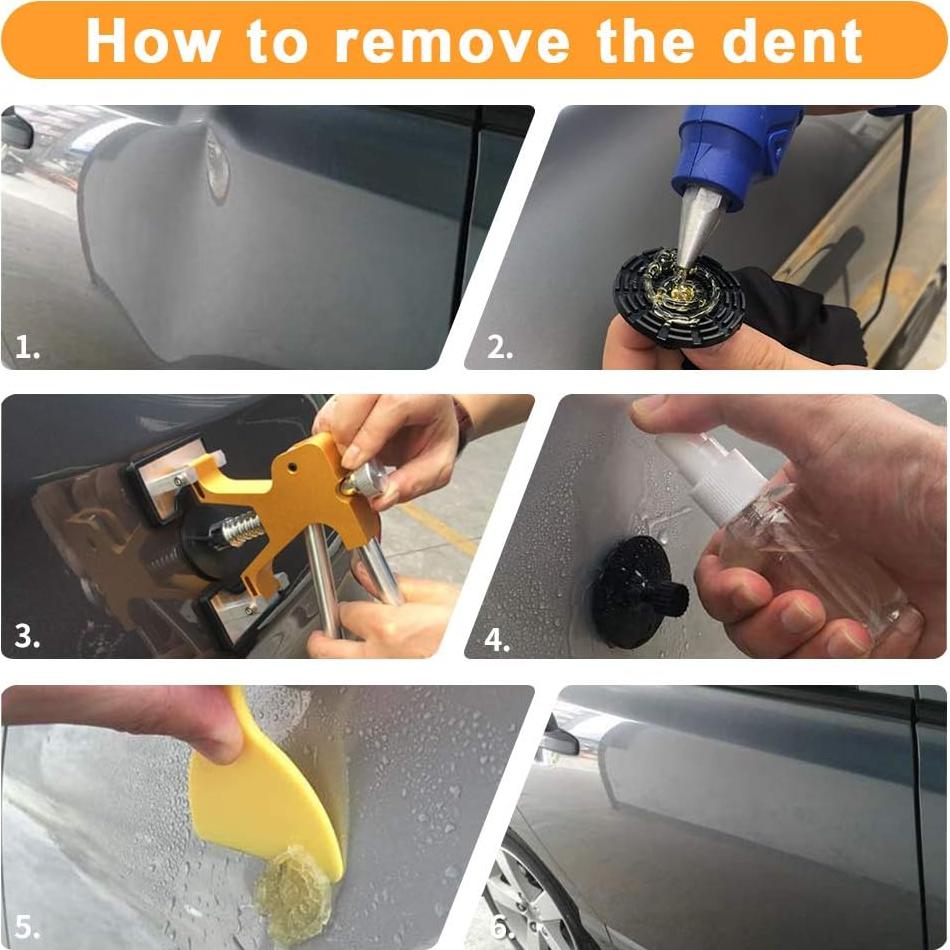 How to remove the dent

1.

2.

3.

4.

5.

6.