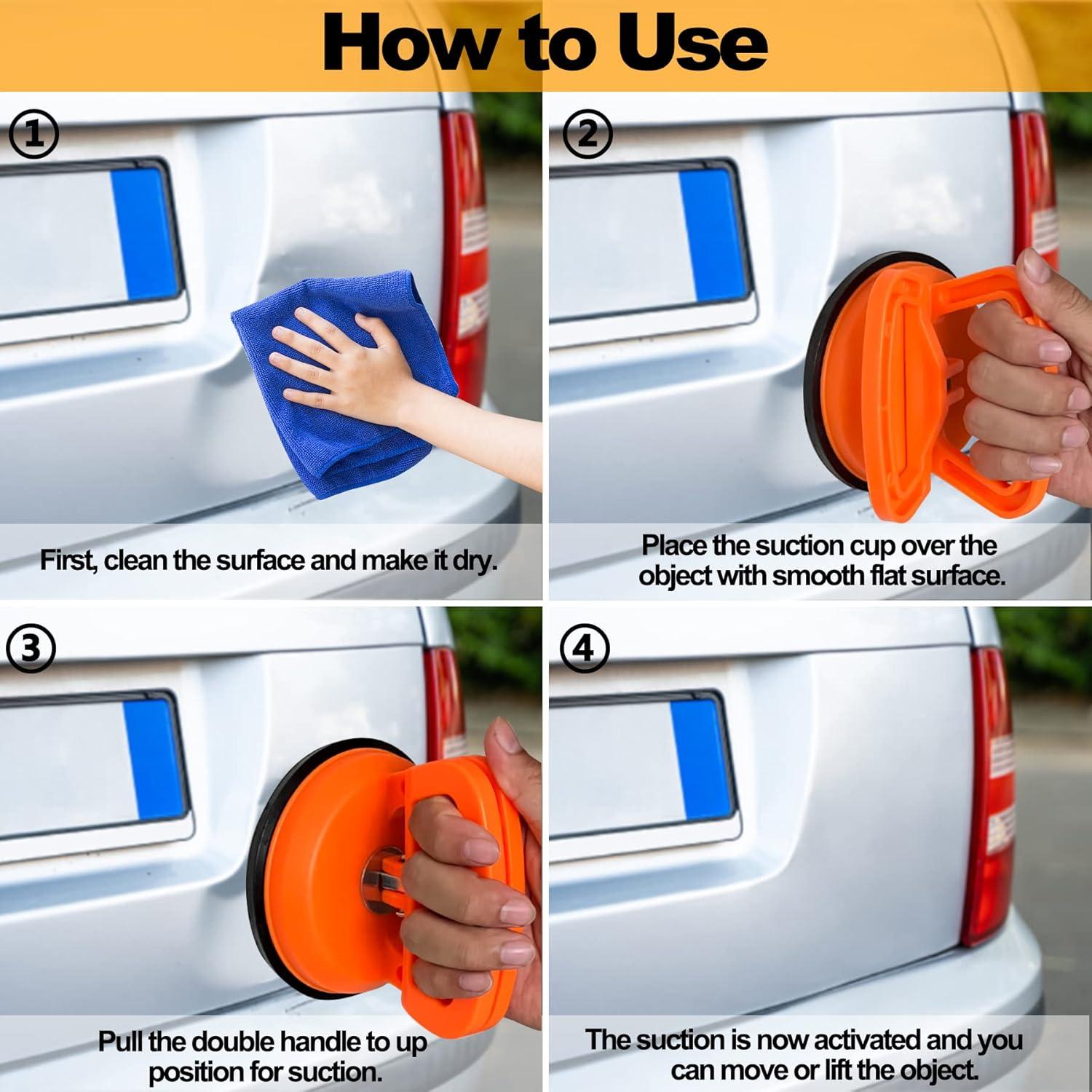 How to Use

①

First, clean the surface and make it dry.

②

Place the suction cup over the object with smooth flat surface.

③

Pull the double handle to up position for suction.

④

The suction is now activated and you can move or lift the object.