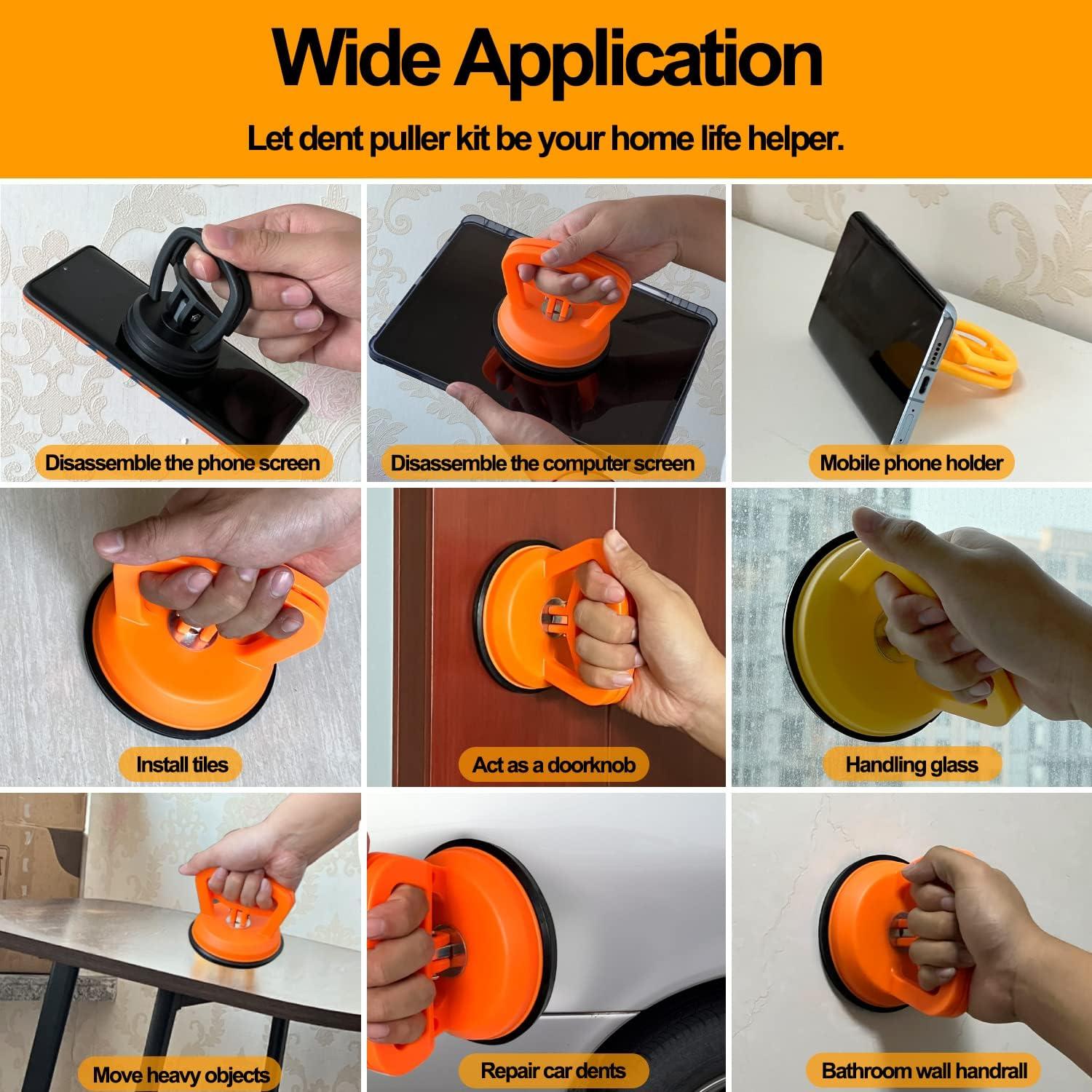 Wide Application

Let dent puller kit be your home life helper.

Disassemble the phone screen

Disassemble the computer screen

Mobile phone holder

Install tiles

Act as a doorknob

Handling glass

Move heavy objects

Repair car dents

Bathroom wall handrall