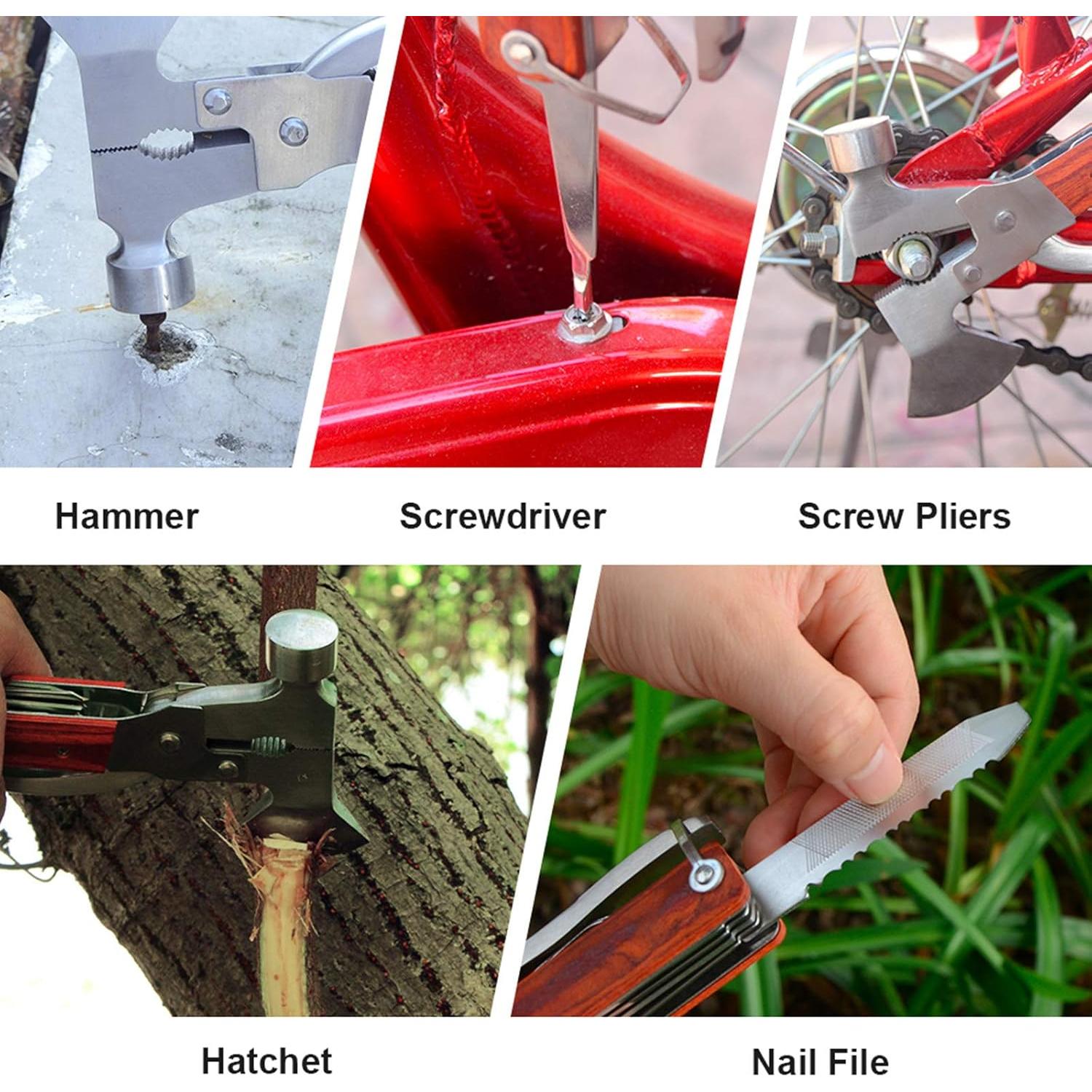 Hammer

Screwdriver

Screw Pliers

Hatchet

Nail File