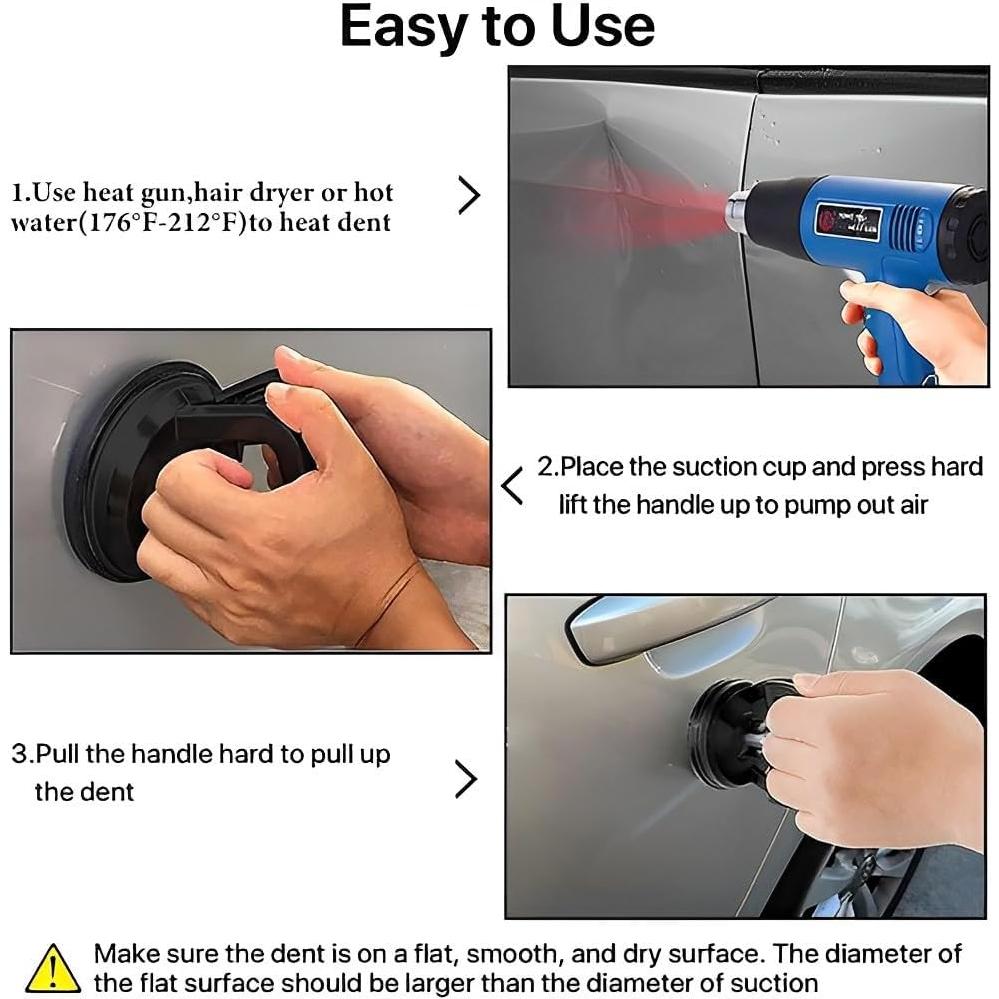 Easy to Use

1.Use heat gun,hair dryer or hot water(176°F-212°F)to heat dent

2.Place the suction cup and press hard lift the handle up to pump out air

3.Pull the handle hard to pull up the dent

Make sure the dent is on a flat, smooth, and dry surface. The diameter of the flat surface should be larger than the diameter of suction