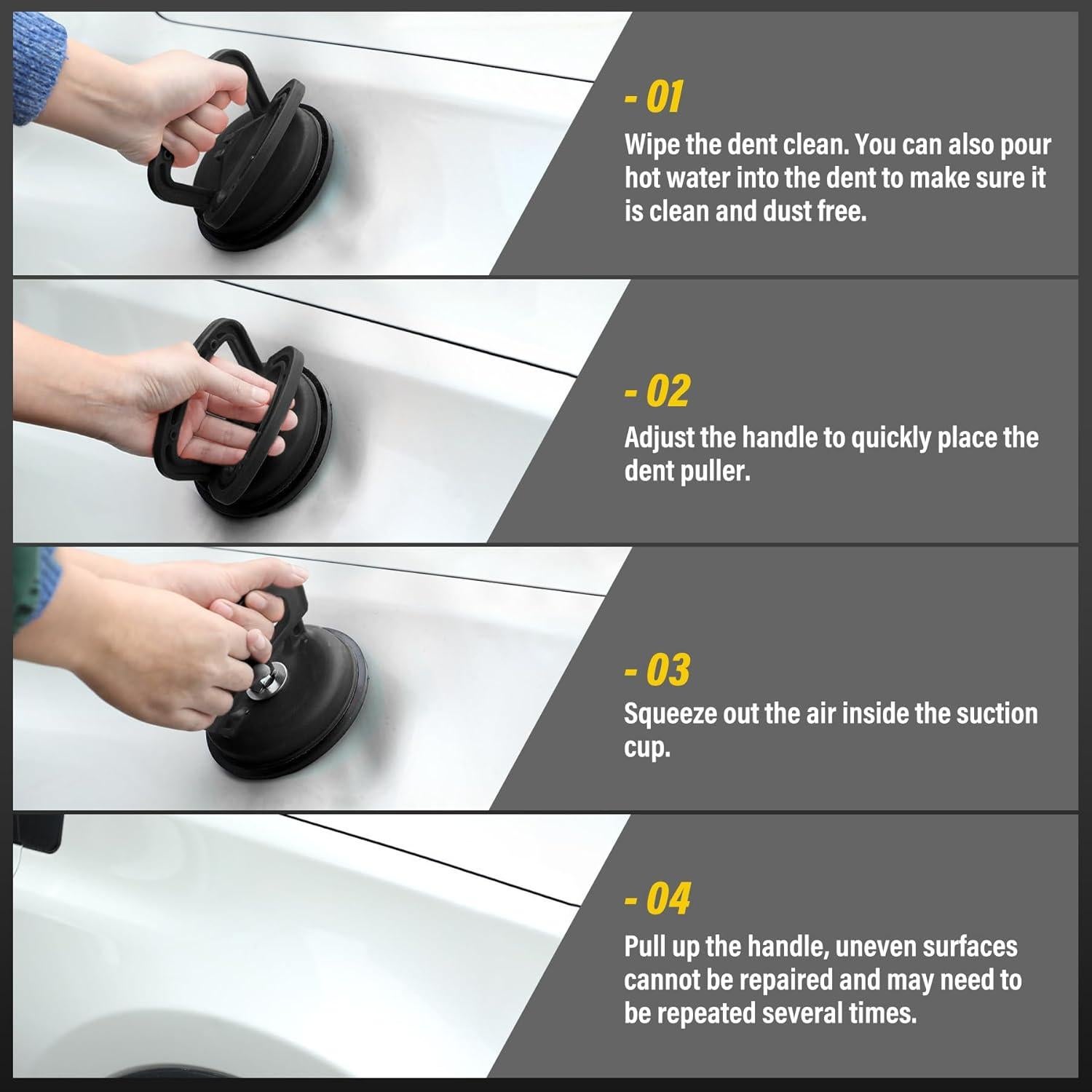 - 01

Wipe the dent clean. You can also pour hot water into the dent to make sure it is clean and dust free.

- 02

Adjust the handle to quickly place the dent puller.

- 03

Squeeze out the air inside the suction cup.

- 04

Pull up the handle, uneven surfaces cannot be repaired and may need to be repeated several times.