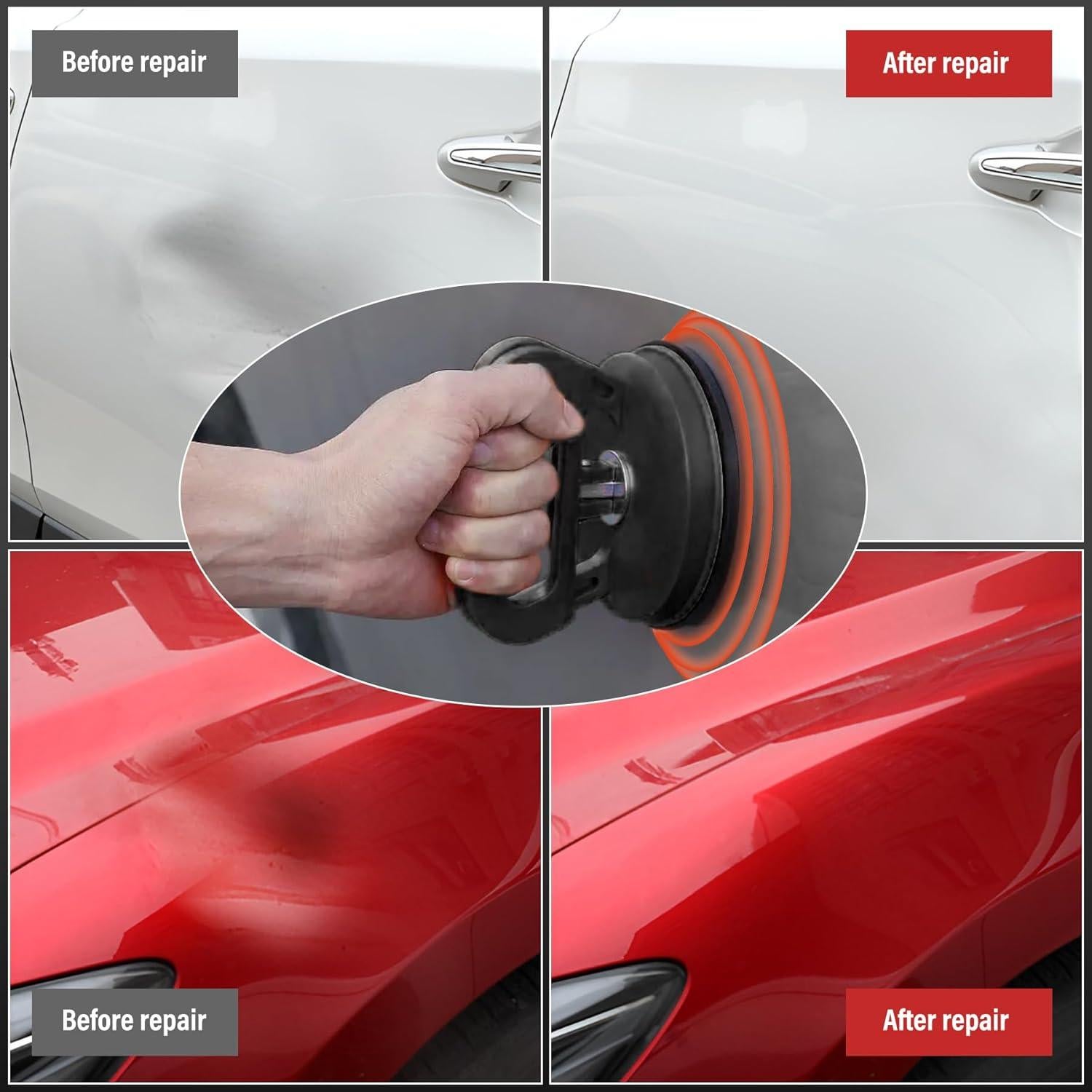 Before repair

After repair

Before repair

After repair