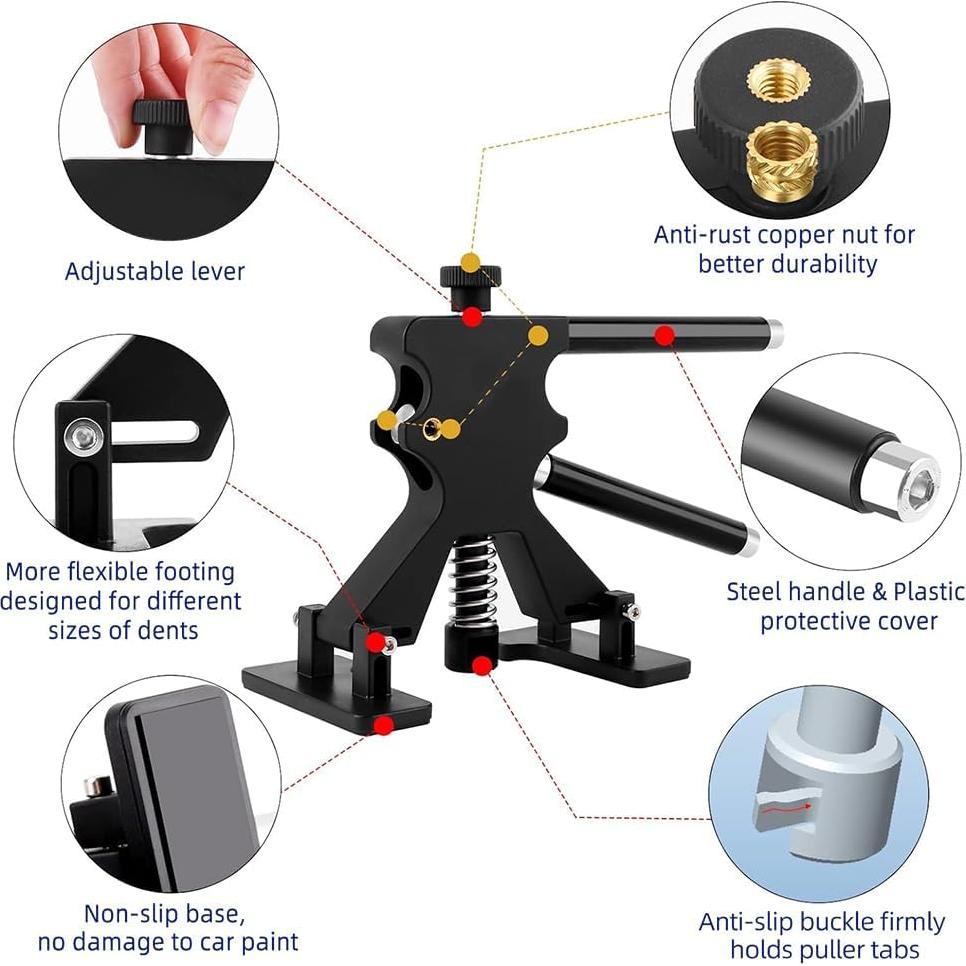 Adjustable lever

Anti-rust copper nut for better durability

More flexible footing designed for different sizes of dents

Steel handle & Plastic protective cover

Non-slip base, no damage to car paint

Anti-slip buckle firmly holds puller tabs