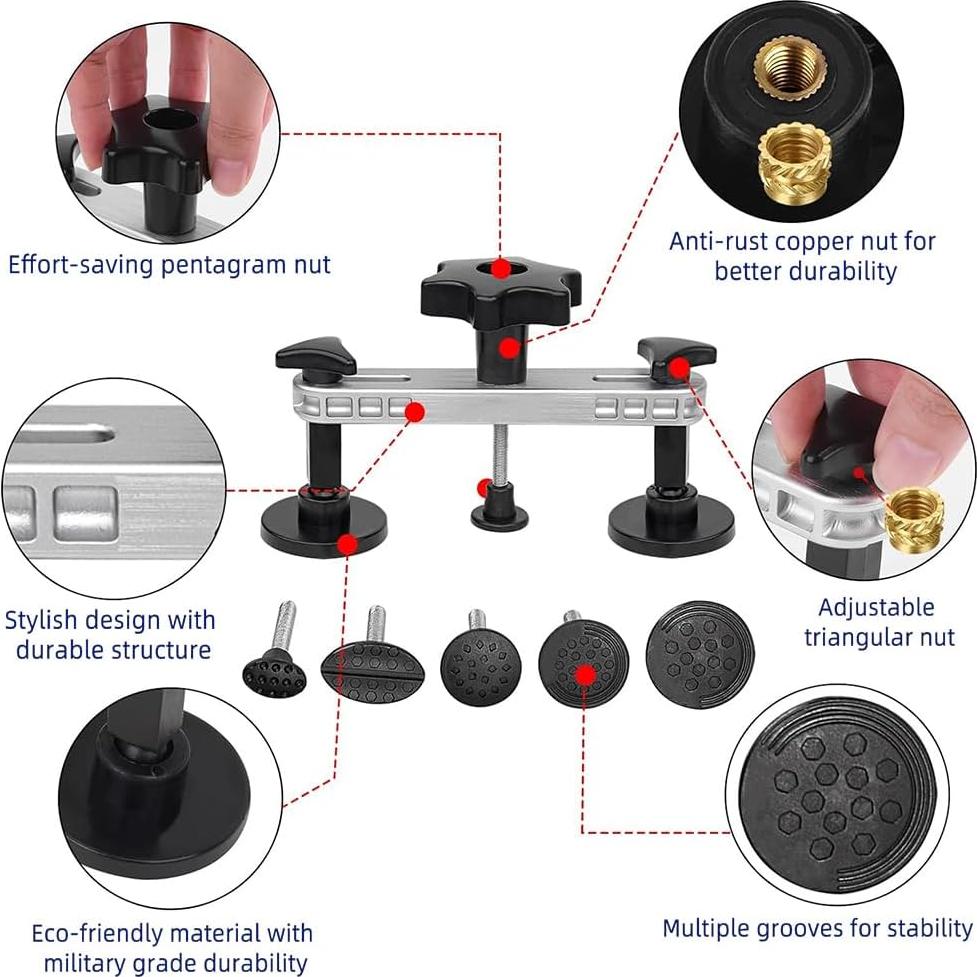 Effort-saving pentagram nut

Anti-rust copper nut for better durability

Stylish design with durable structure

Adjustable triangular nut

Eco-friendly material with military grade durability

Multiple grooves for stability