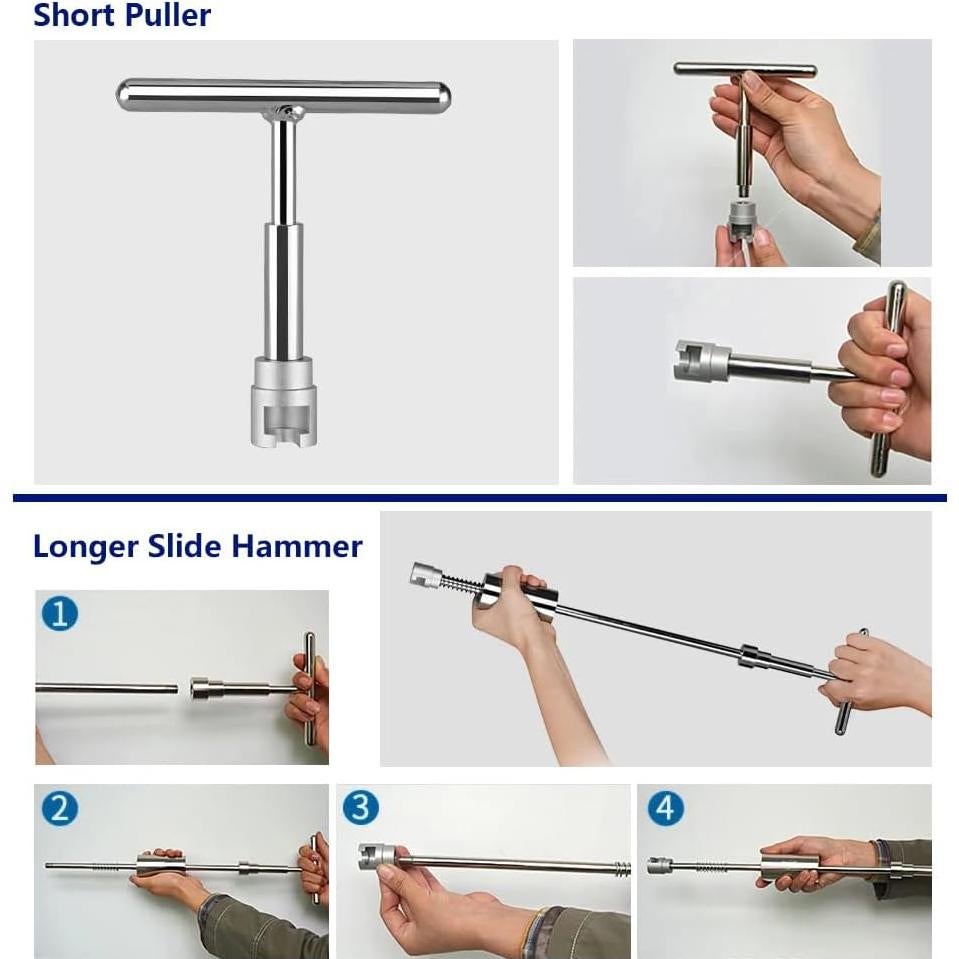 Short Puller

Longer Slide Hammer

1

2

3

4