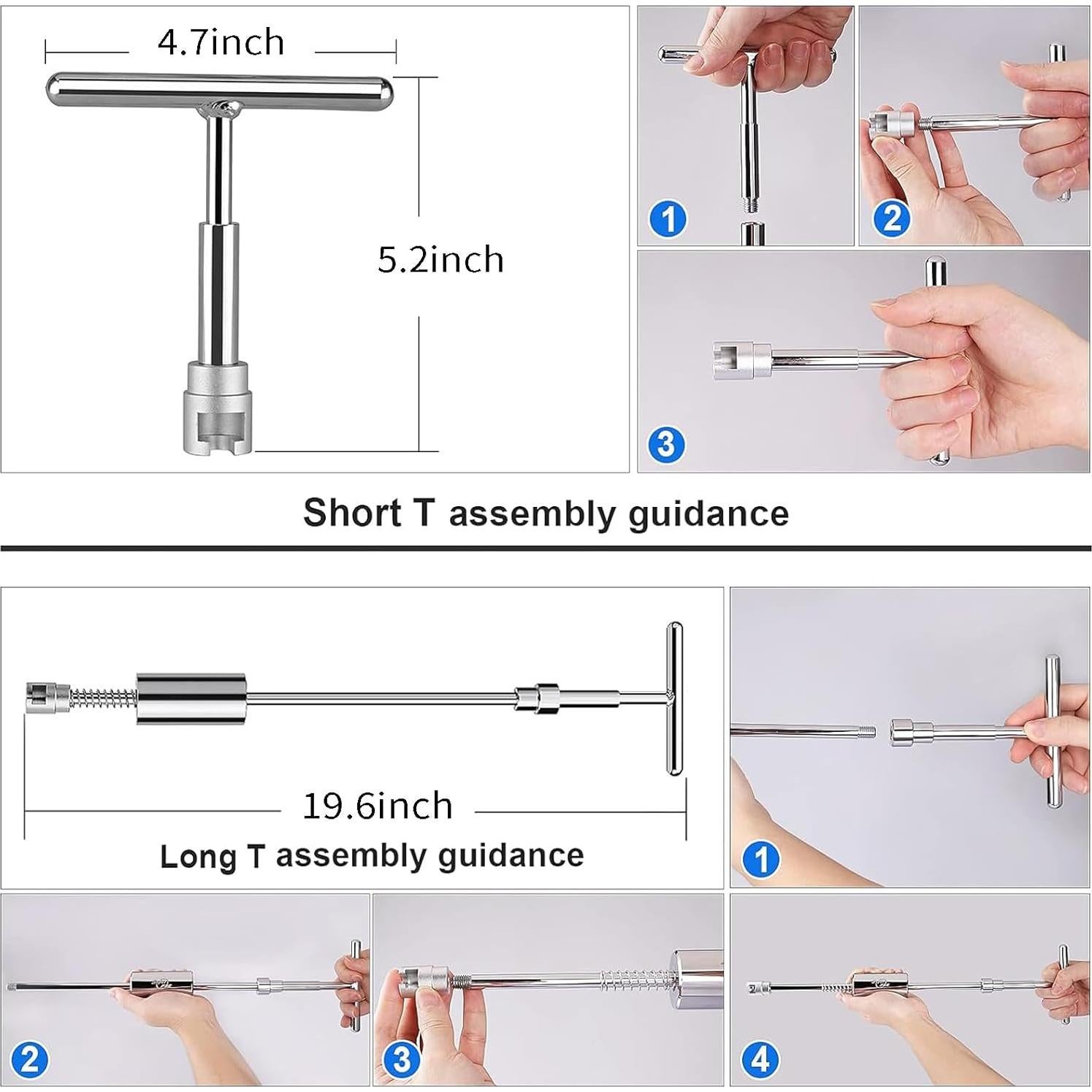 4.7inch

5.2inch

1

2

3

Short T assembly guidance

19.6inch

Long T assembly guidance

1

2

3

4