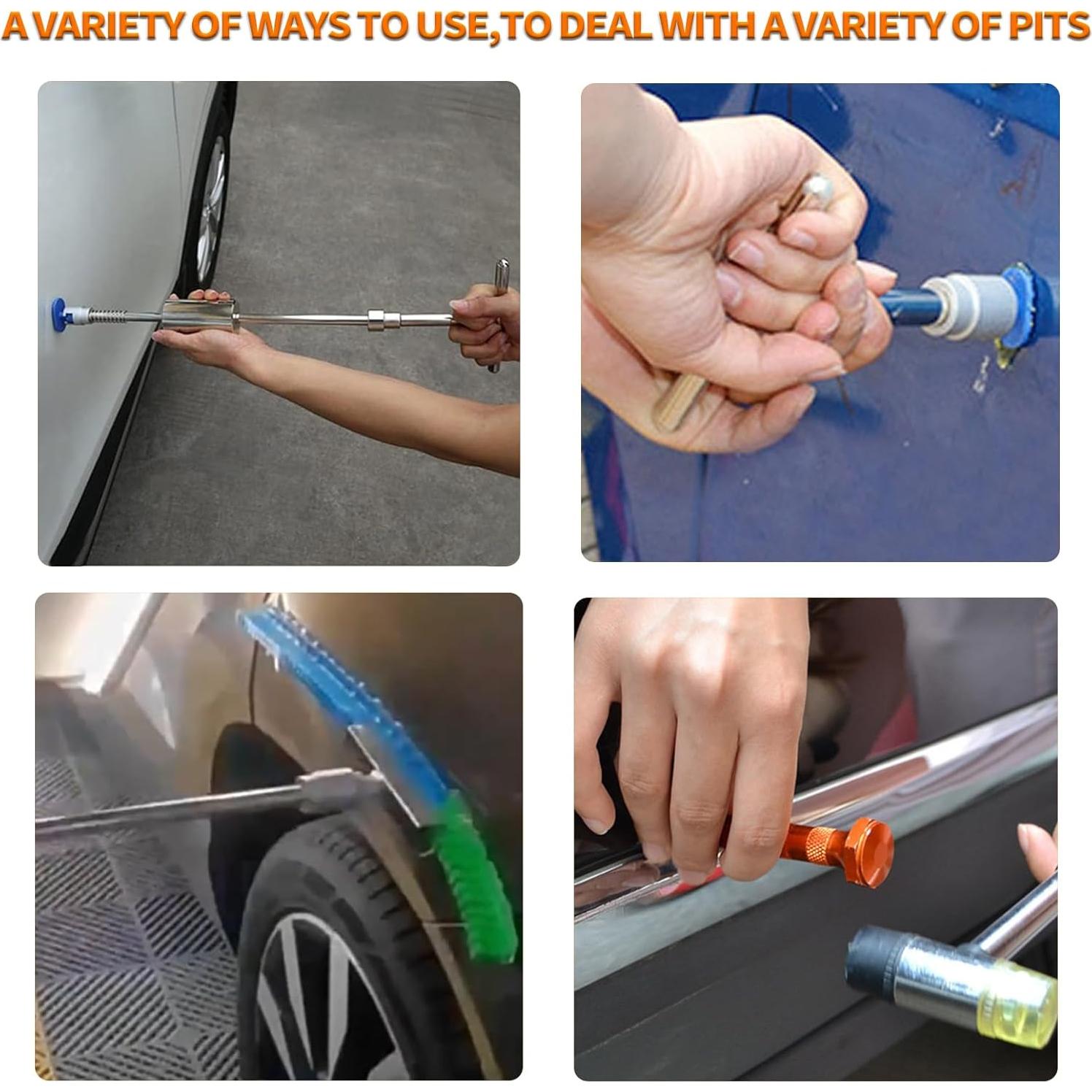 A VARIETY OF WAYS TO USE,TO DEAL WITH A VARIETY OF PITS