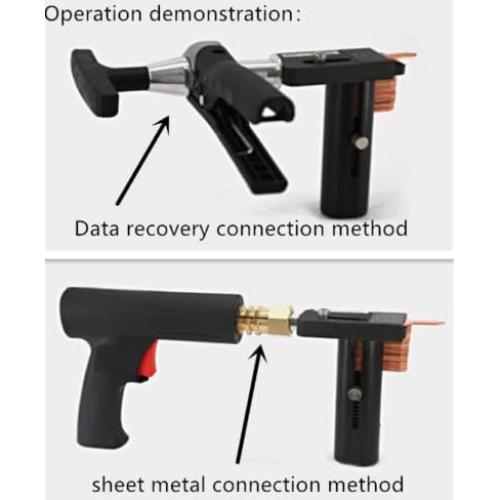 Operation demonstration:

Data recovery connection method

sheet metal connection method