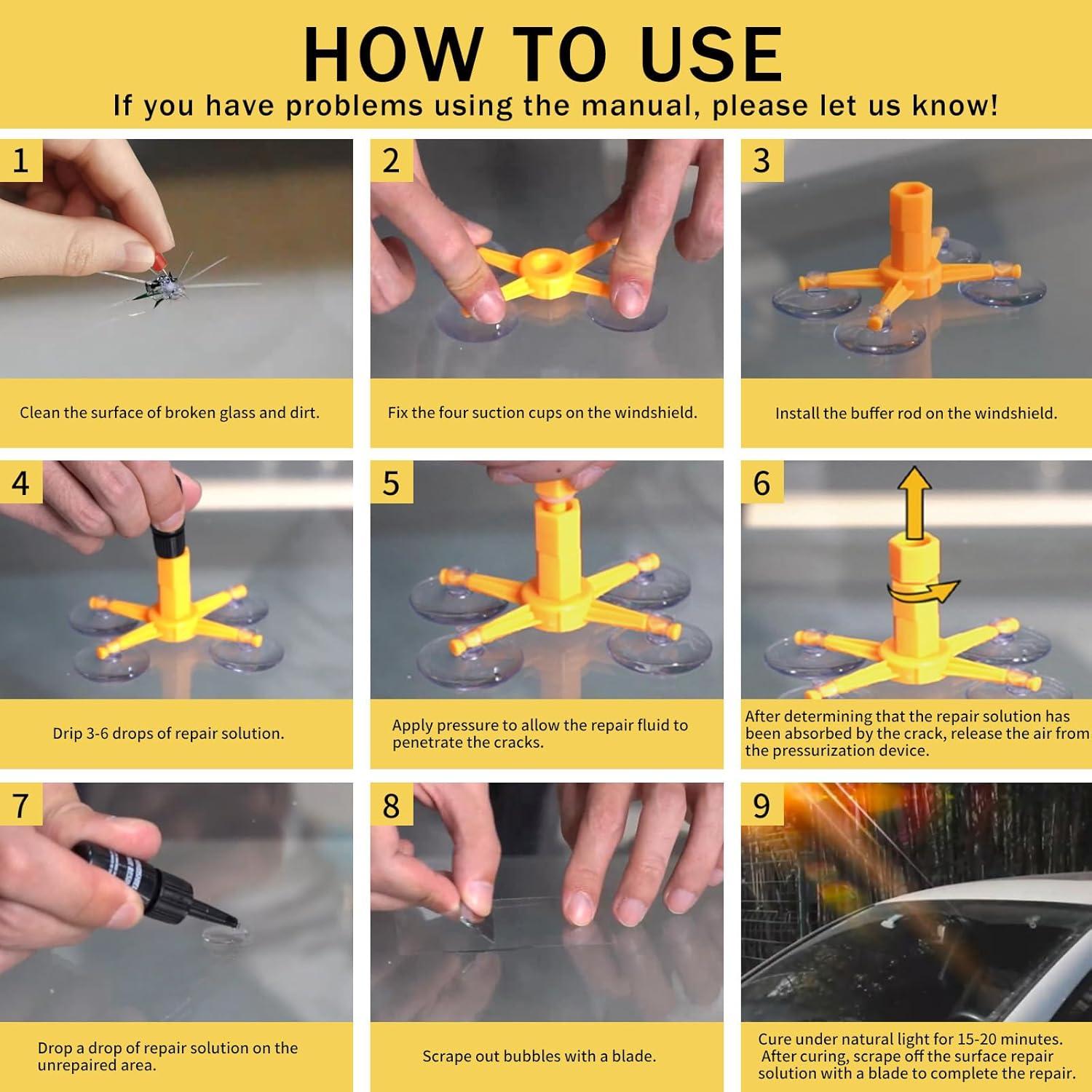 HOW TO USE

If you have problems using the manual, please let us know!

1

Clean the surface of broken glass and dirt.

2

Fix the four suction cups on the windshield.

3

Install the buffer rod on the windshield.

4

Drip 3-6 drops of repair solution.

5

Apply pressure to allow the repair fluid to penetrate the cracks.

6

After determining that the repair solution has been absorbed by the crack, release the air from the pressurization device.

7

Drop a drop of repair solution on the unrepaired area.

8

Scrape out bubbles with a blade.

9

Cure under natural light for 15-20 minutes. After curing, scrape off the surface repair solution with a blade to complete the repair.