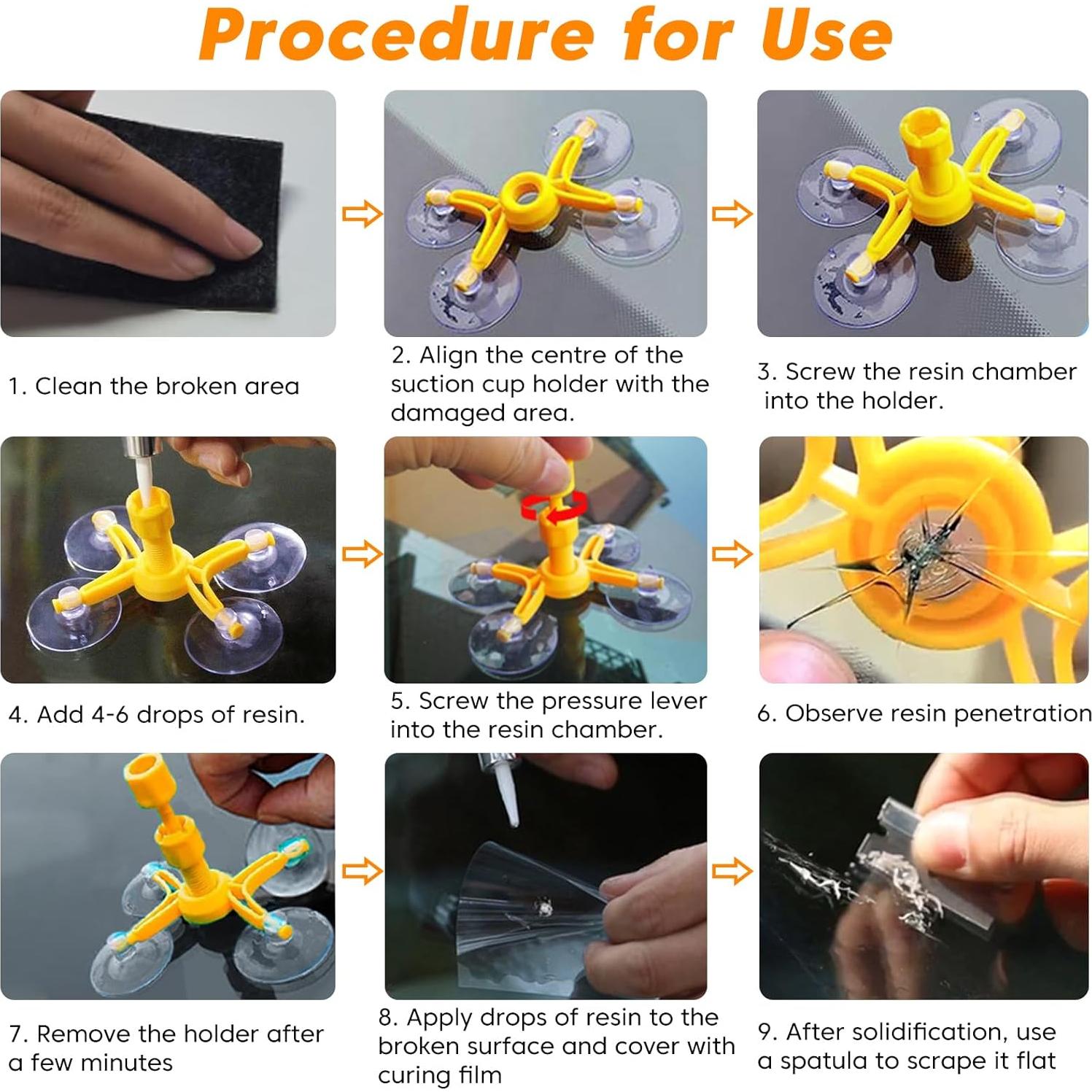 Procedure for Use

1. Clean the broken area

2. Align the centre of the suction cup holder with the damaged area.

3. Screw the resin chamber into the holder.

4. Add 4-6 drops of resin.

5. Screw the pressure lever into the resin chamber.

6. Observe resin penetration

7. Remove the holder after a few minutes

8. Apply drops of resin to the broken surface and cover with curing film

9. After solidification, use a spatula to scrape it flat