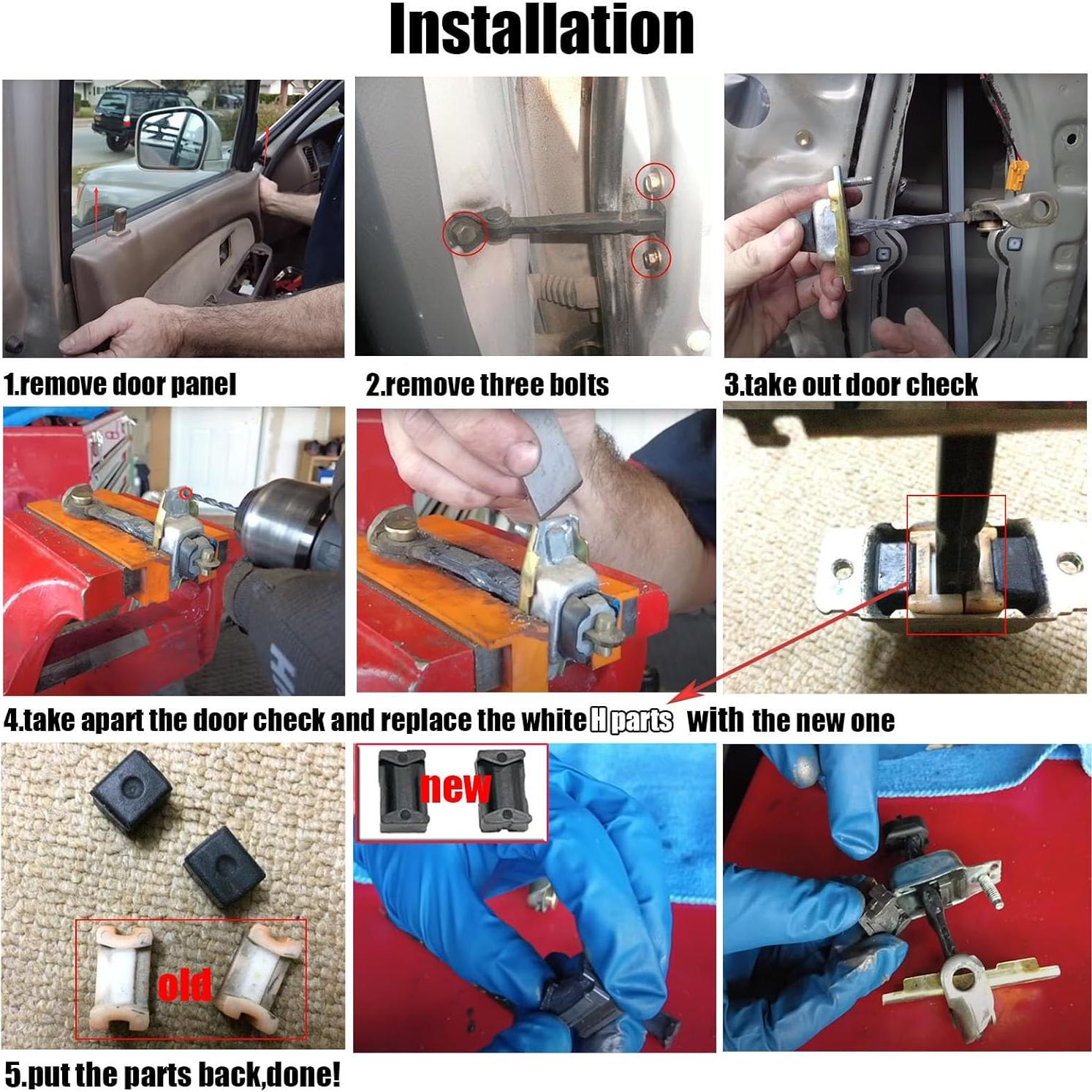 Installation

1.remove door panel

2.remove three bolts

3.take out door check

4.take apart the door check and replace the white H parts with the new one

new

old

5.put the parts back,done!