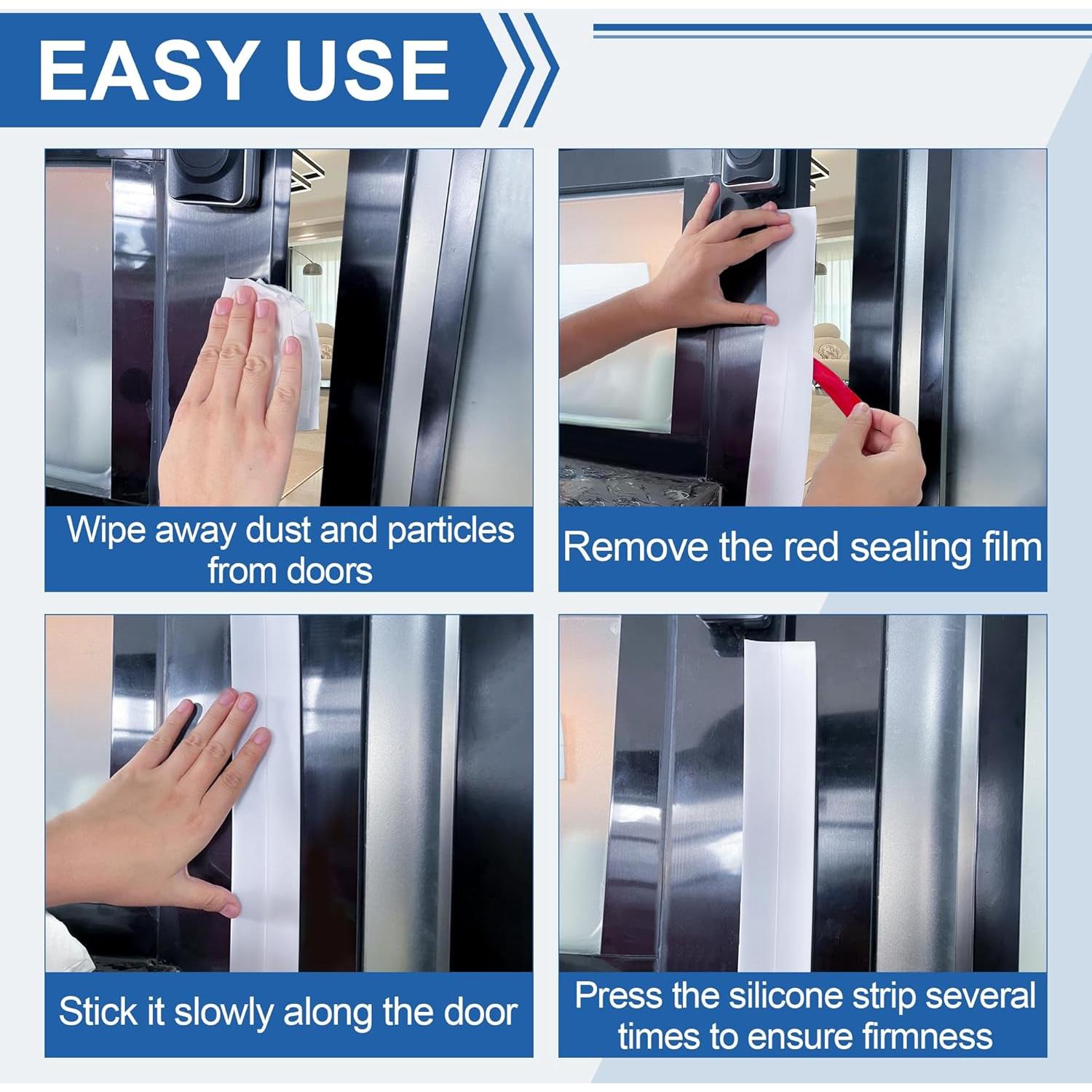 EASY USE

Wipe away dust and particles from doors

Remove the red sealing film

Stick it slowly along the door

Press the silicone strip several times to ensure firmness