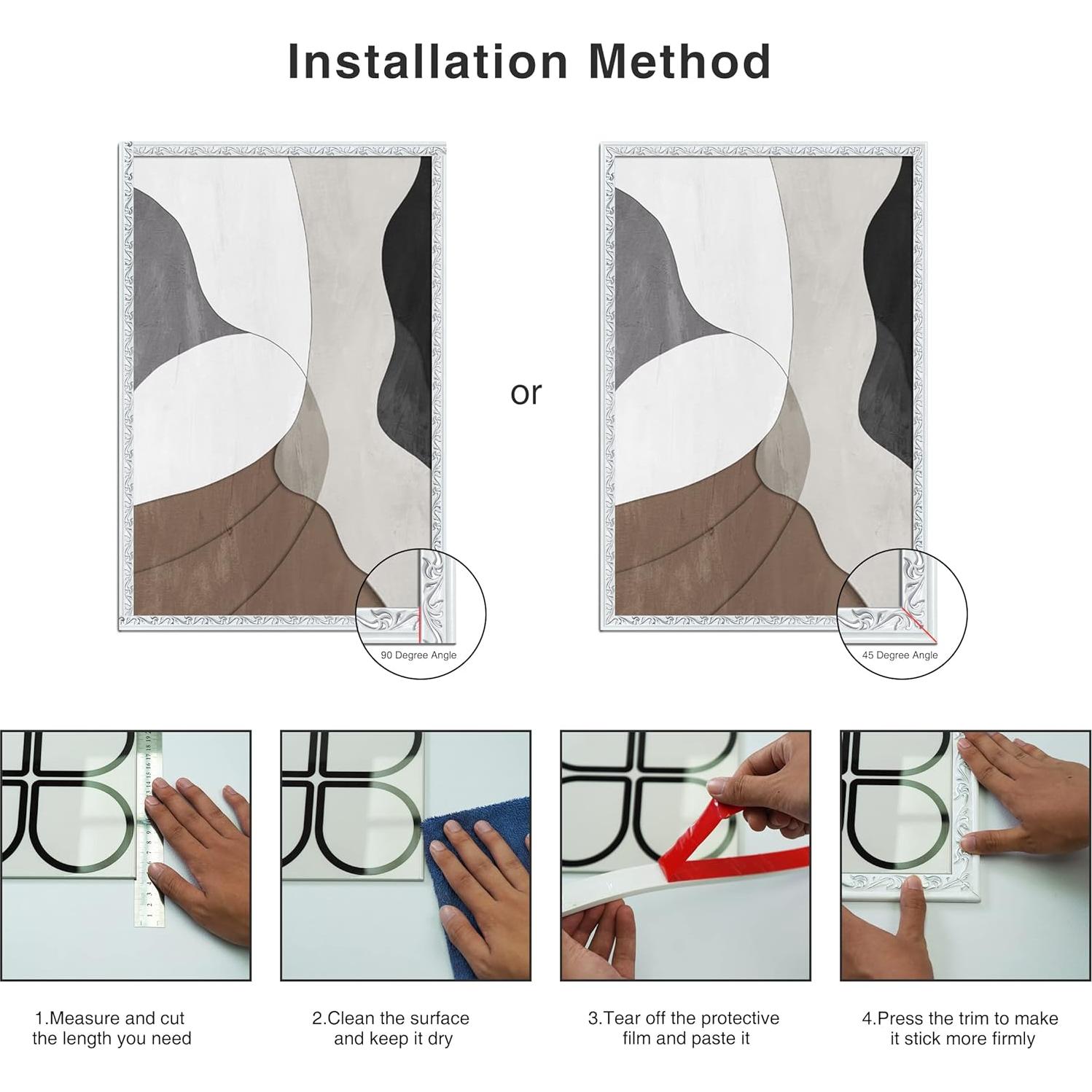 Installation Method

90 Degree Angle

or

45 Degree Angle

1.Measure and cut the length you need

2.Clean the surface and keep it dry

3.Tear off the protective film and paste it

4.Press the trim to make it stick more firmly