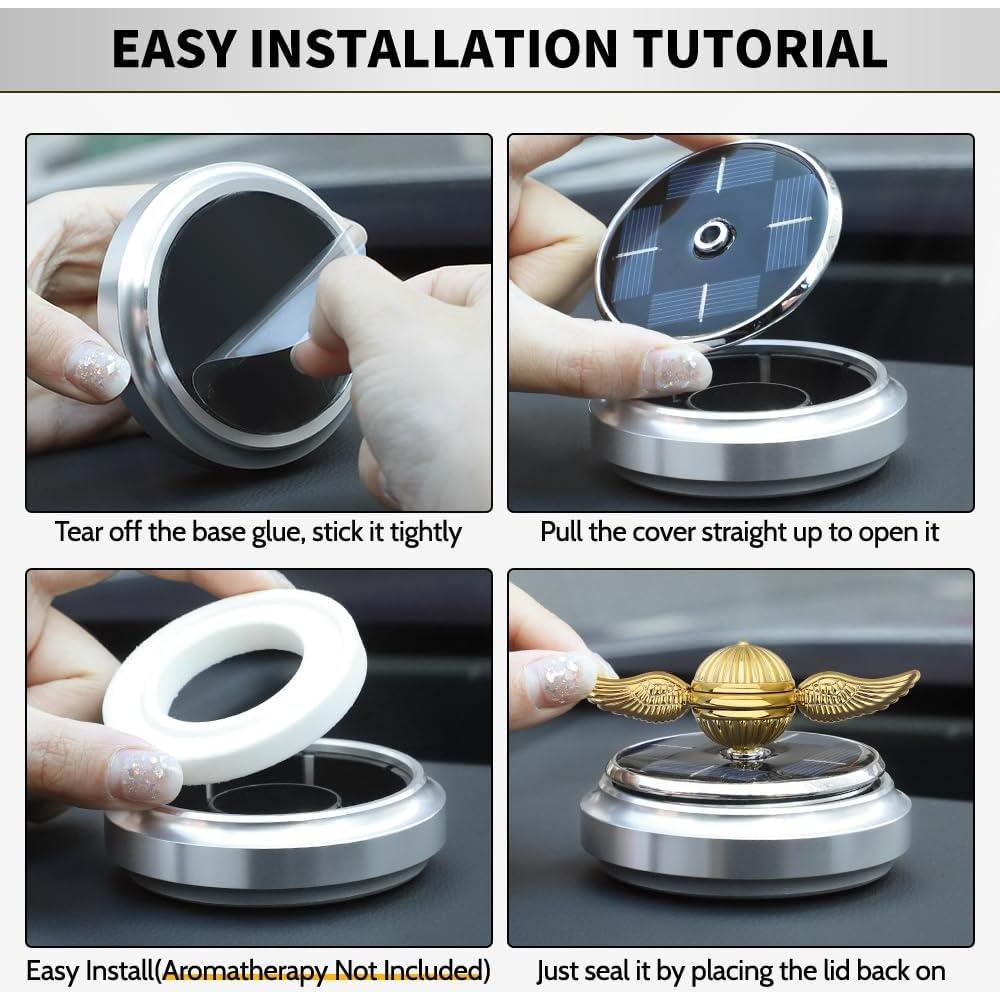 EASY INSTALLATION TUTORIAL

Tear off the base glue, stick it tightly

Pull the cover straight up to open it

Easy Install(Aromatherapy Not Included)

Just seal it by placing the lid back on