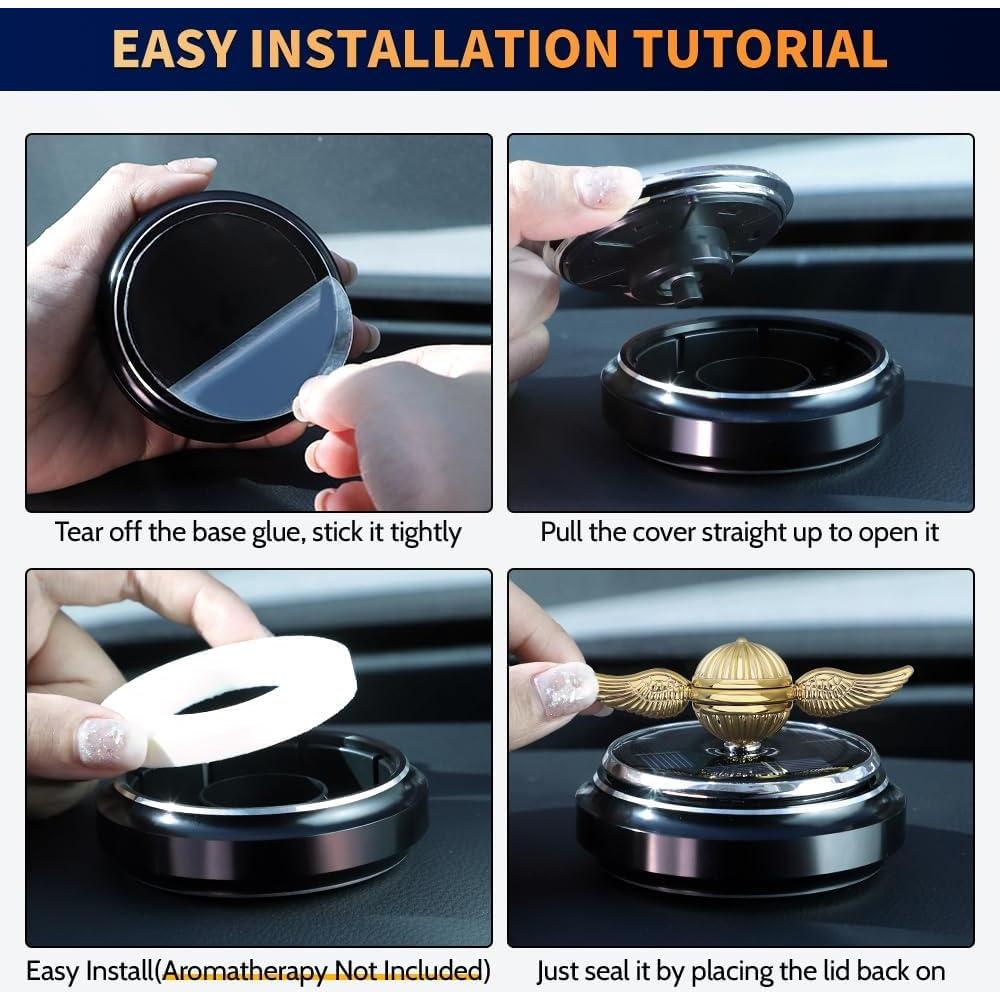 EASY INSTALLATION TUTORIAL

Tear off the base glue, stick it tightly

Pull the cover straight up to open it

Easy Install(Aromatherapy Not Included)

Just seal it by placing the lid back on