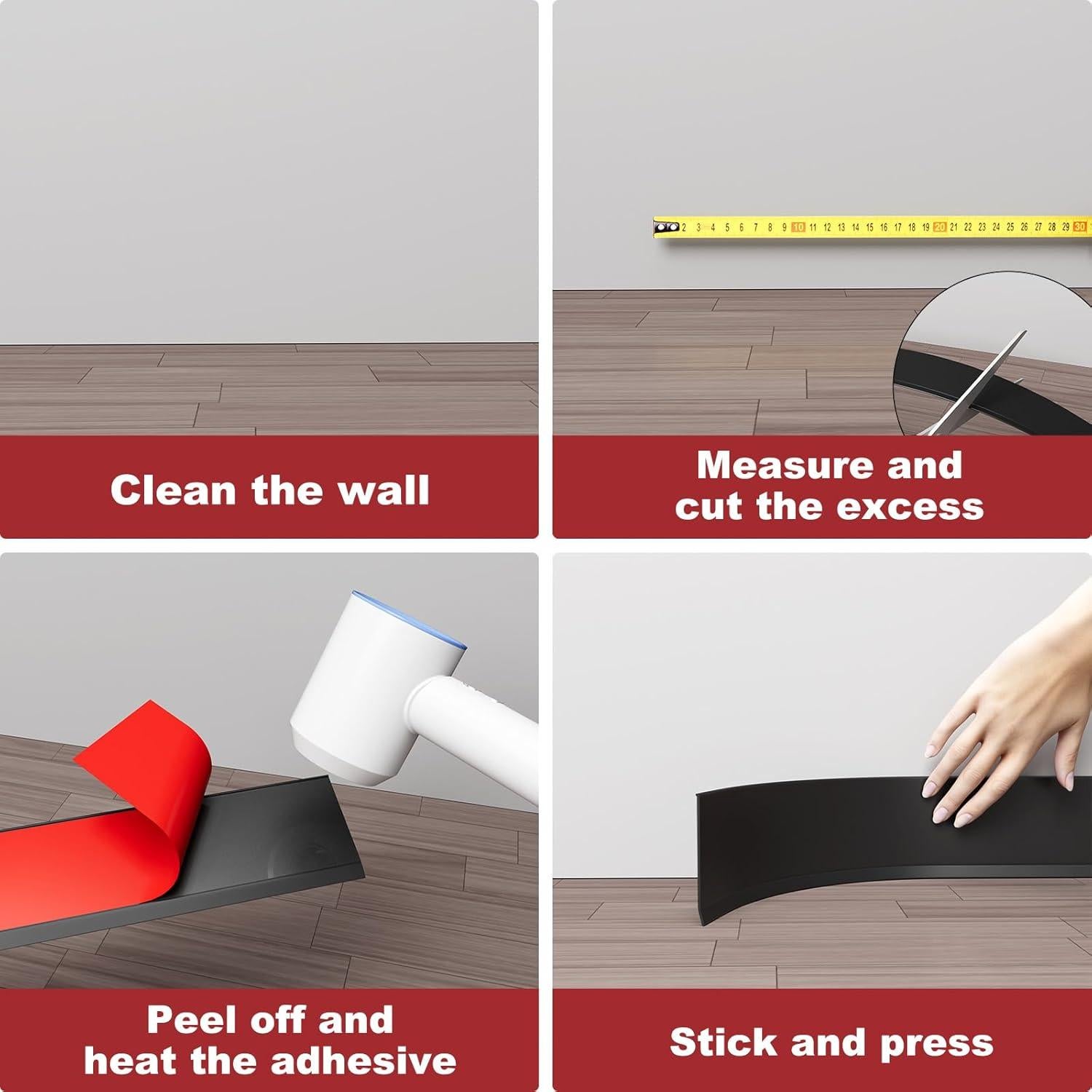 Clean the wall

2 3 4 5 6 7 8 9 10 11 12 13 14 15 16 17 18 19 20 21 22 23 24 25 26 27 28 29 30

Measure and cut the excess

Peel off and heat the adhesive

Stick and press