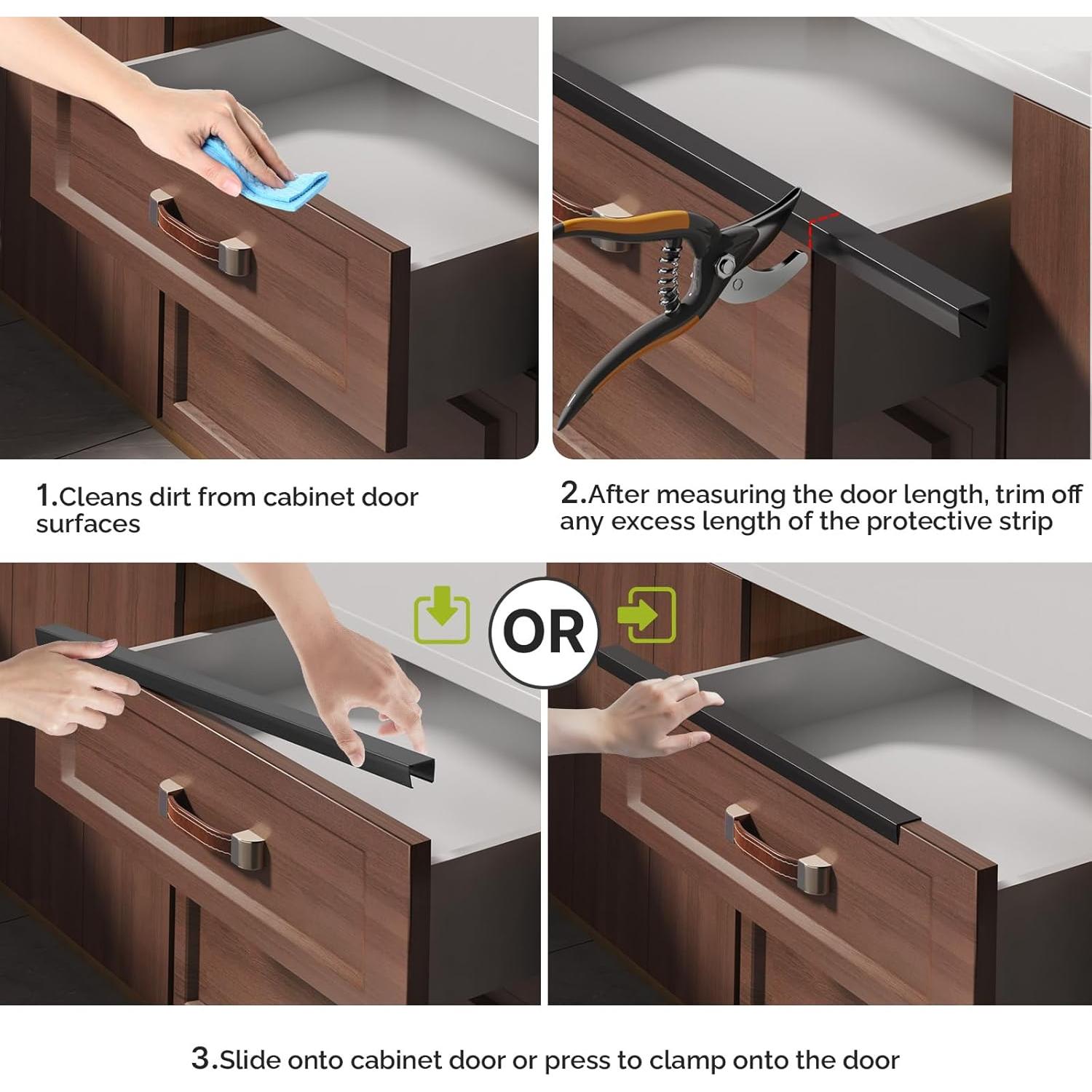 1.Cleans dirt from cabinet door surfaces

2.After measuring the door length, trim off any excess length of the protective strip

OR

3.Slide onto cabinet door or press to clamp onto the door