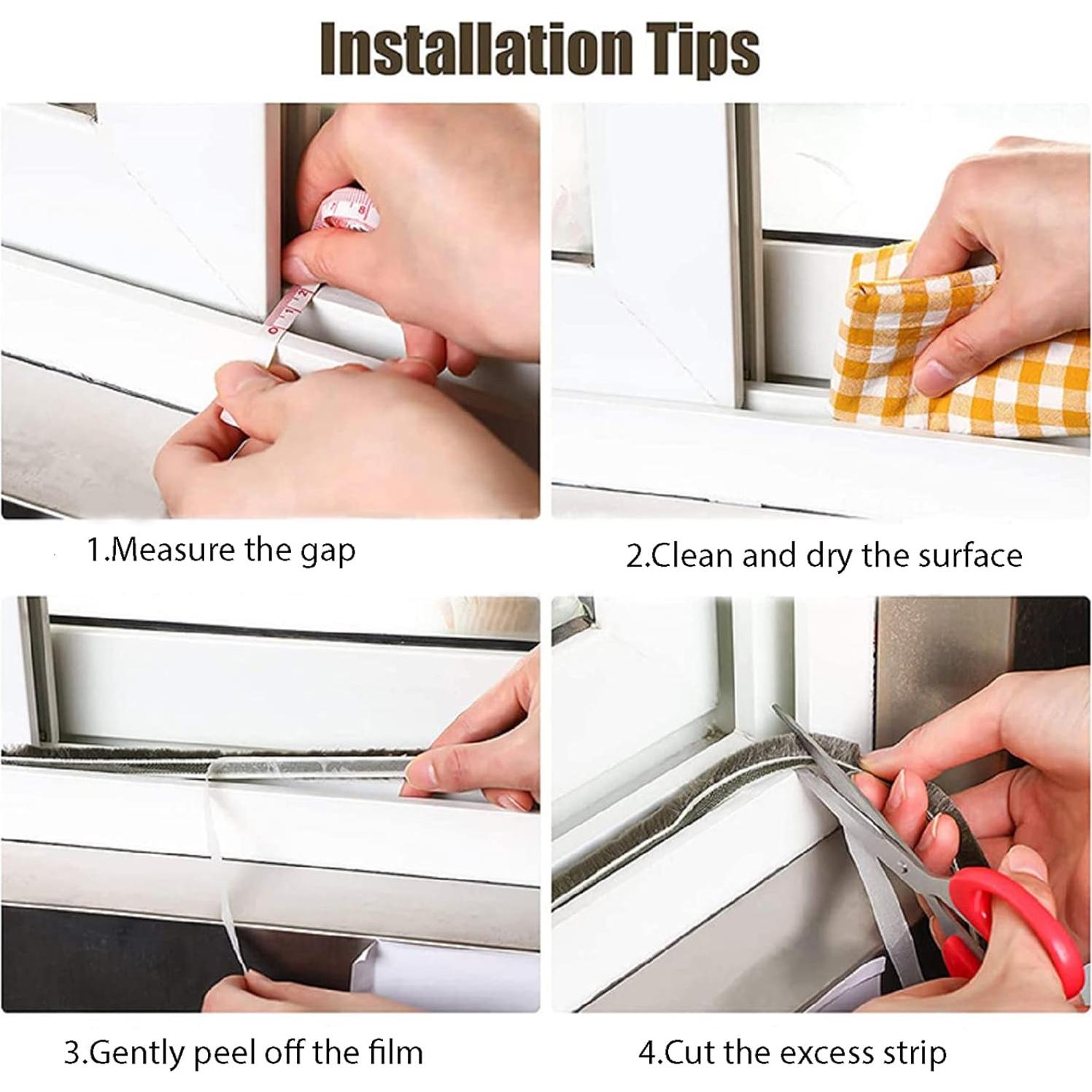 Installation Tips

1.Measure the gap

2.Clean and dry the surface

3.Gently peel off the film

4.Cut the excess strip