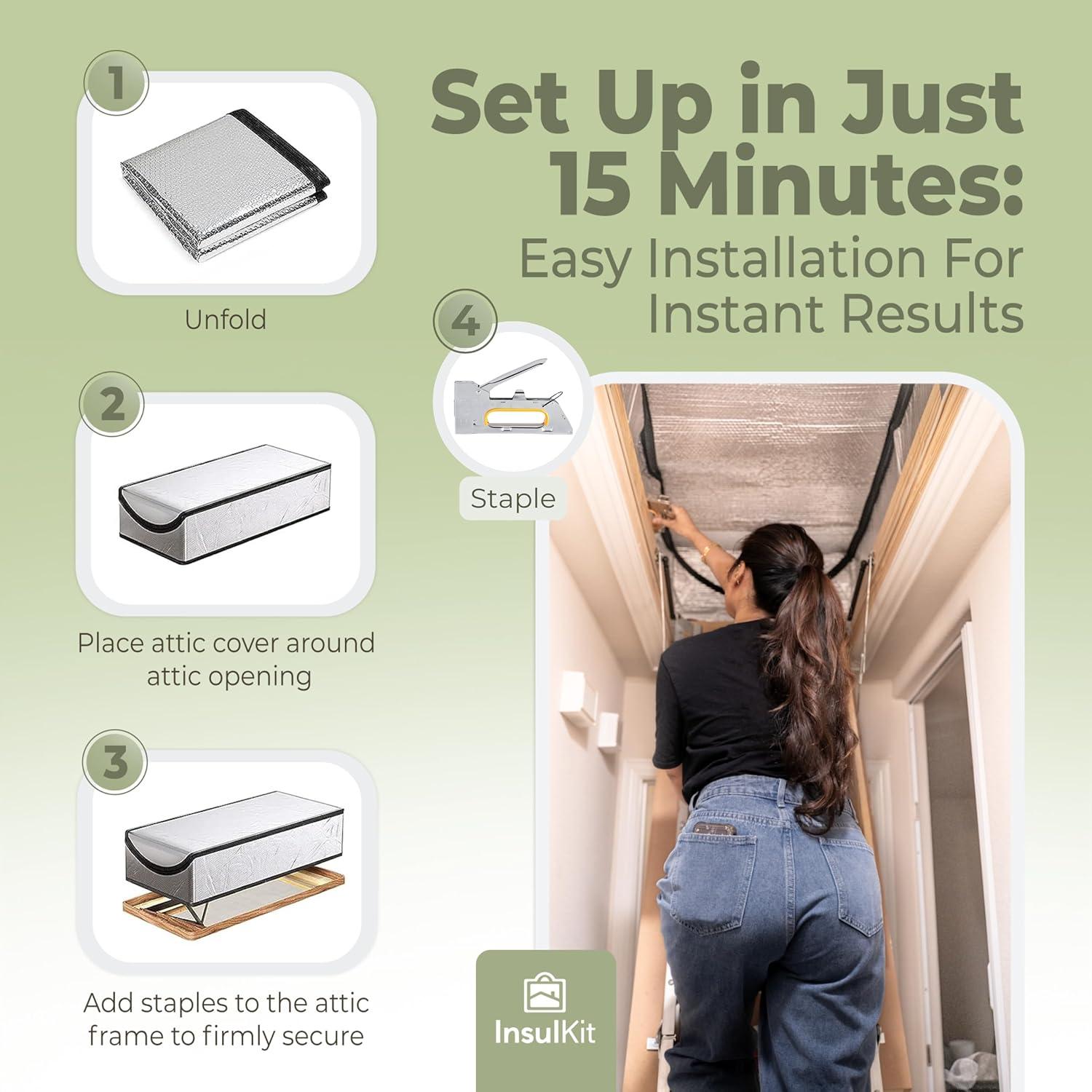 Set Up in Just 15 Minutes:
Easy Installation For Instant Results

1
Unfold

2
Place attic cover around attic opening

3
Add staples to the attic frame to firmly secure

4
Staple

InsulKit