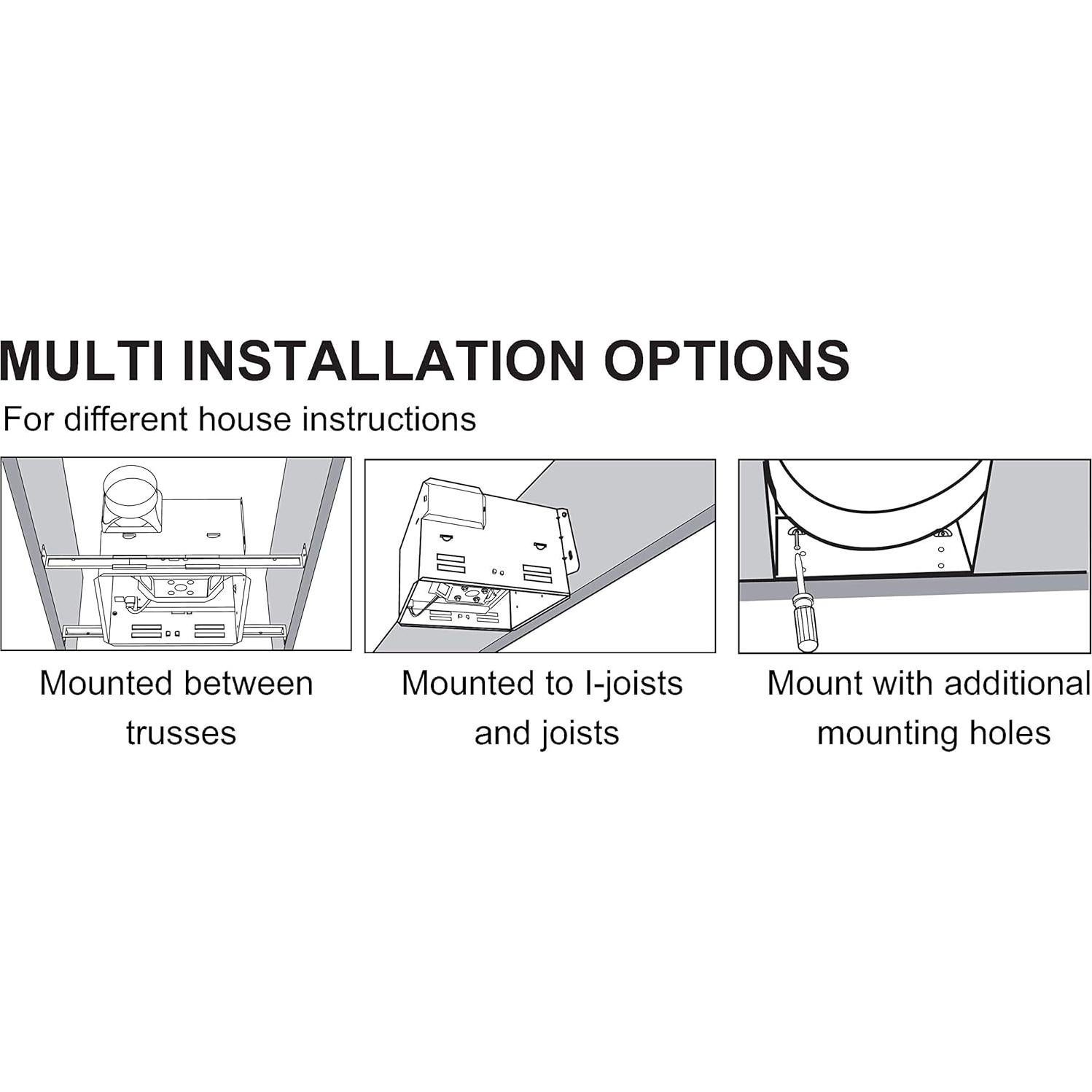 MULTI INSTALLATION OPTIONS

For different house instructions

Mounted between trusses

Mounted to I-joists and joists

Mount with additional mounting holes