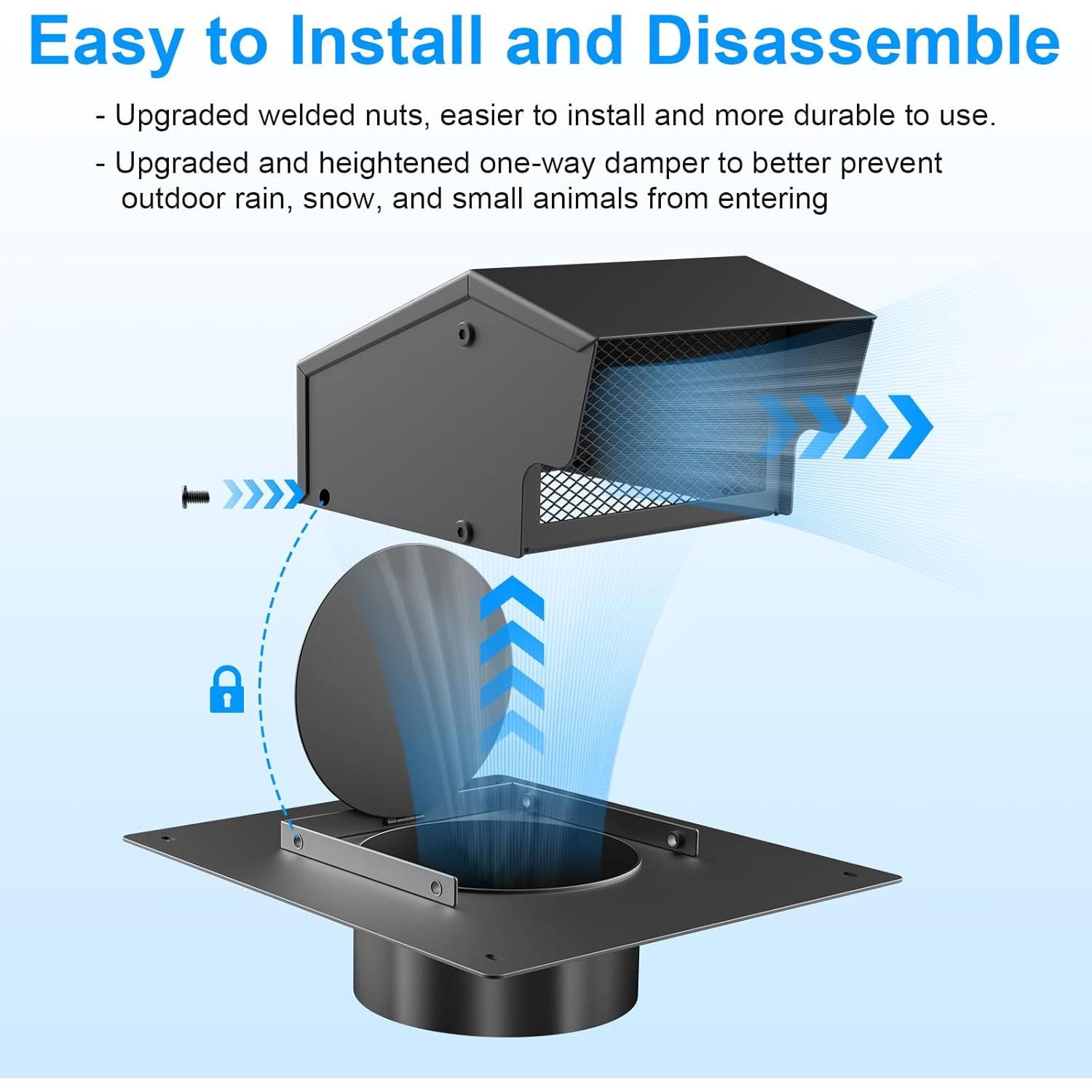 Easy to Install and Disassemble

- Upgraded welded nuts, easier to install and more durable to use.

- Upgraded and heightened one-way damper to better prevent outdoor rain, snow, and small animals from entering