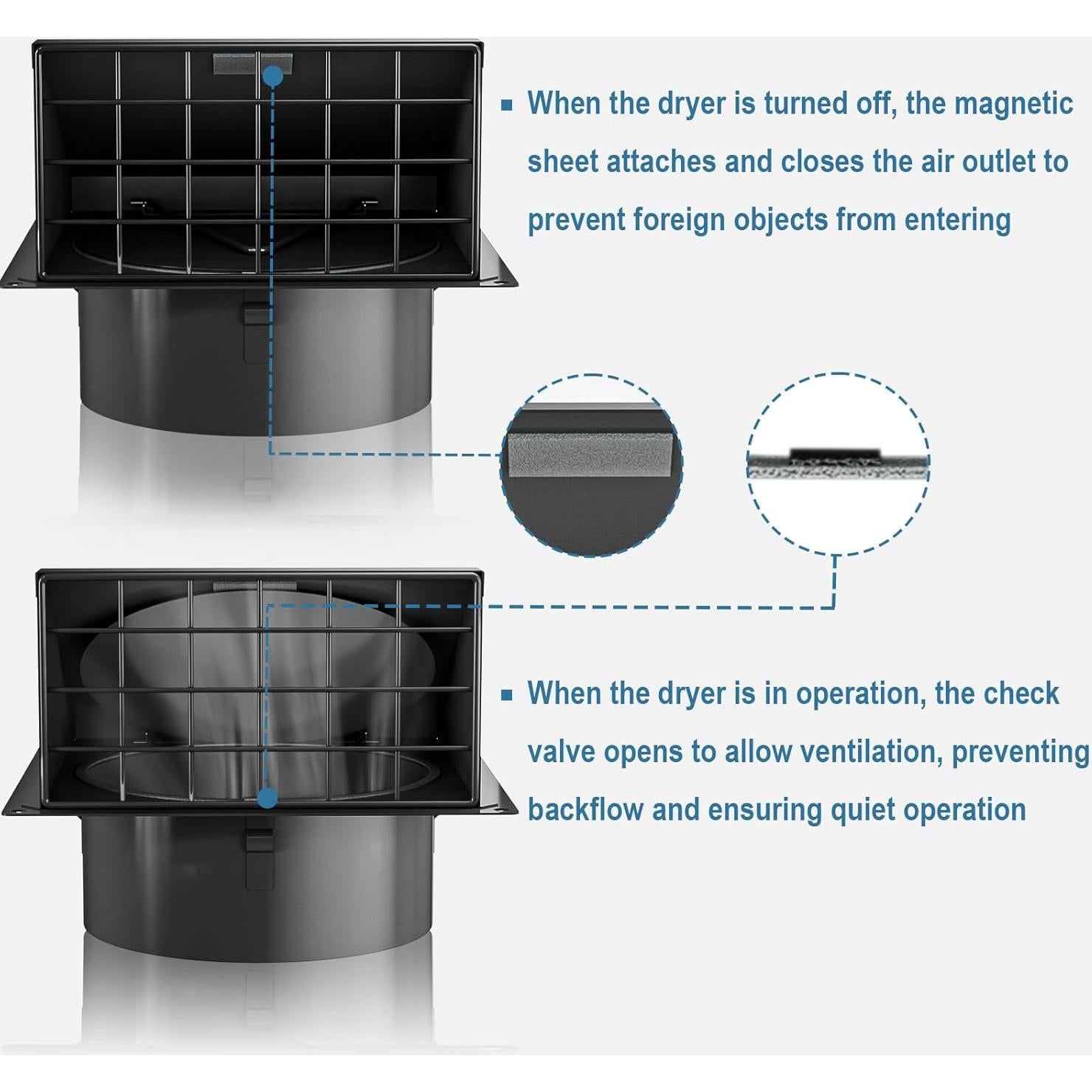 ▪ When the dryer is turned off, the magnetic sheet attaches and closes the air outlet to prevent foreign objects from entering

▪ When the dryer is in operation, the check valve opens to allow ventilation, preventing backflow and ensuring quiet operation