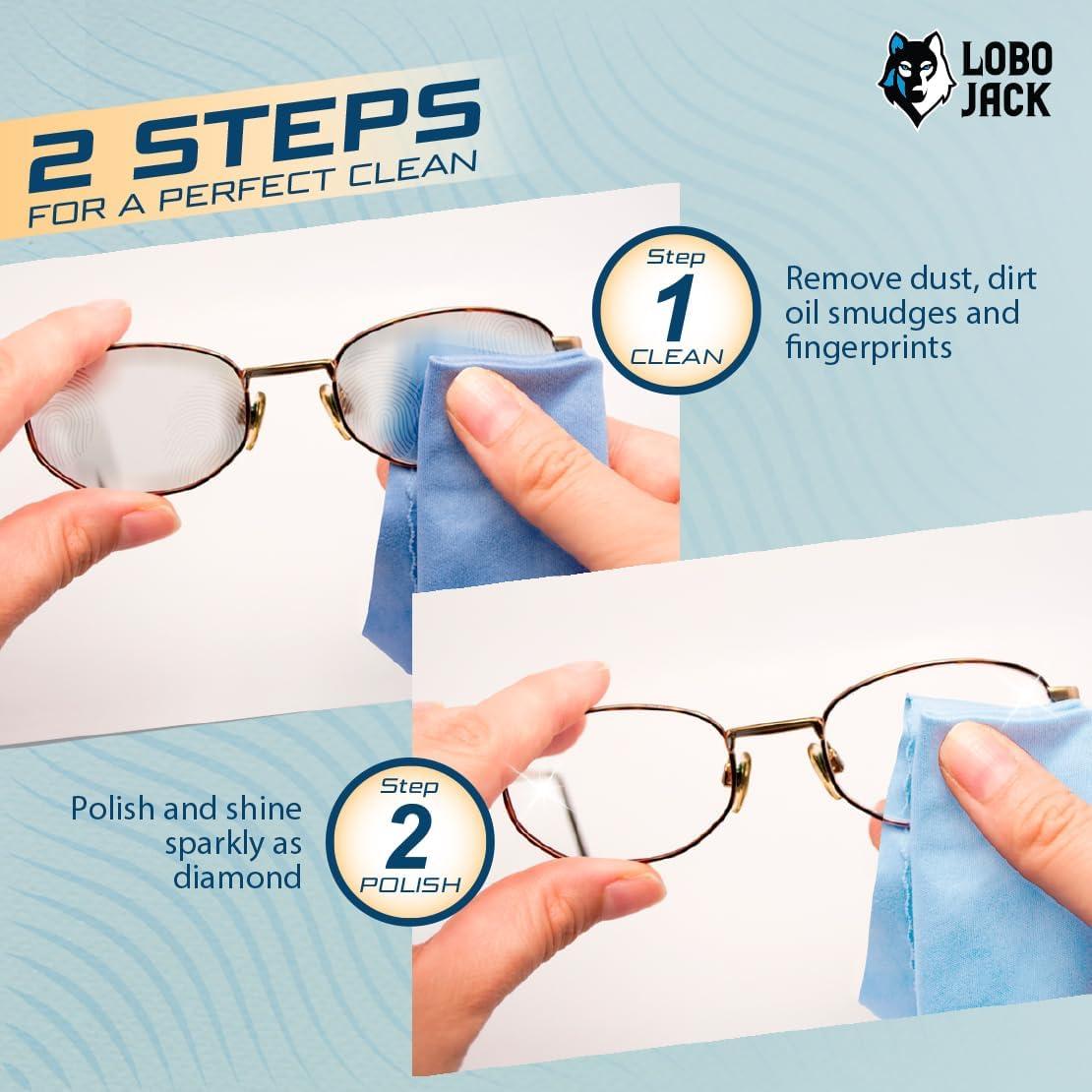 LOBO JACK

2 STEPS
FOR A PERFECT CLEAN

Step
1
CLEAN

Remove dust, dirt oil smudges and fingerprints

Polish and shine sparkly as diamond

Step
2
POLISH