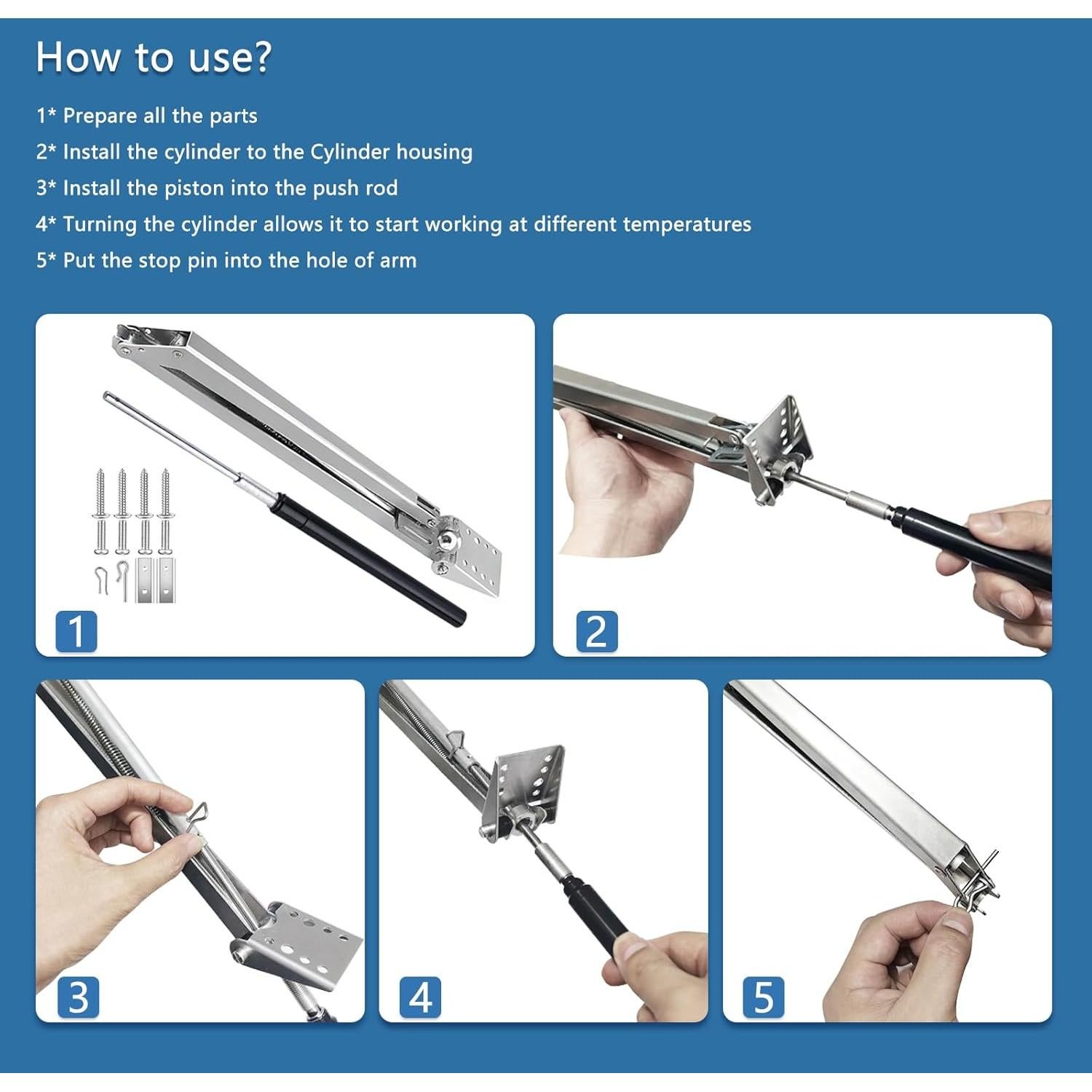 How to use?

1* Prepare all the parts

2* Install the cylinder to the Cylinder housing

3* Install the piston into the push rod

4* Turning the cylinder allows it to start working at different temperatures

5* Put the stop pin into the hole of arm

1

2

3

4

5