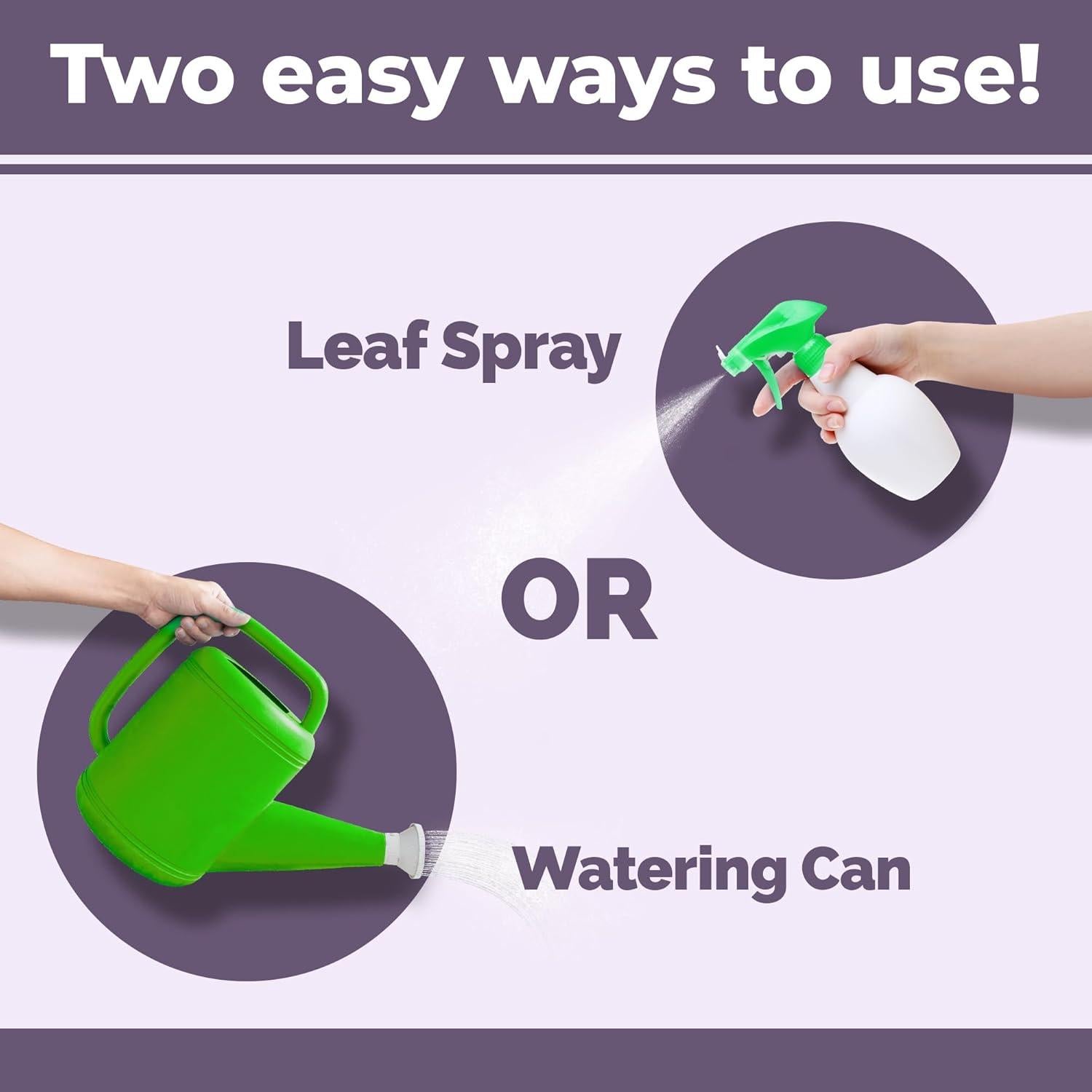 Two easy ways to use!

Leaf Spray

OR

Watering Can