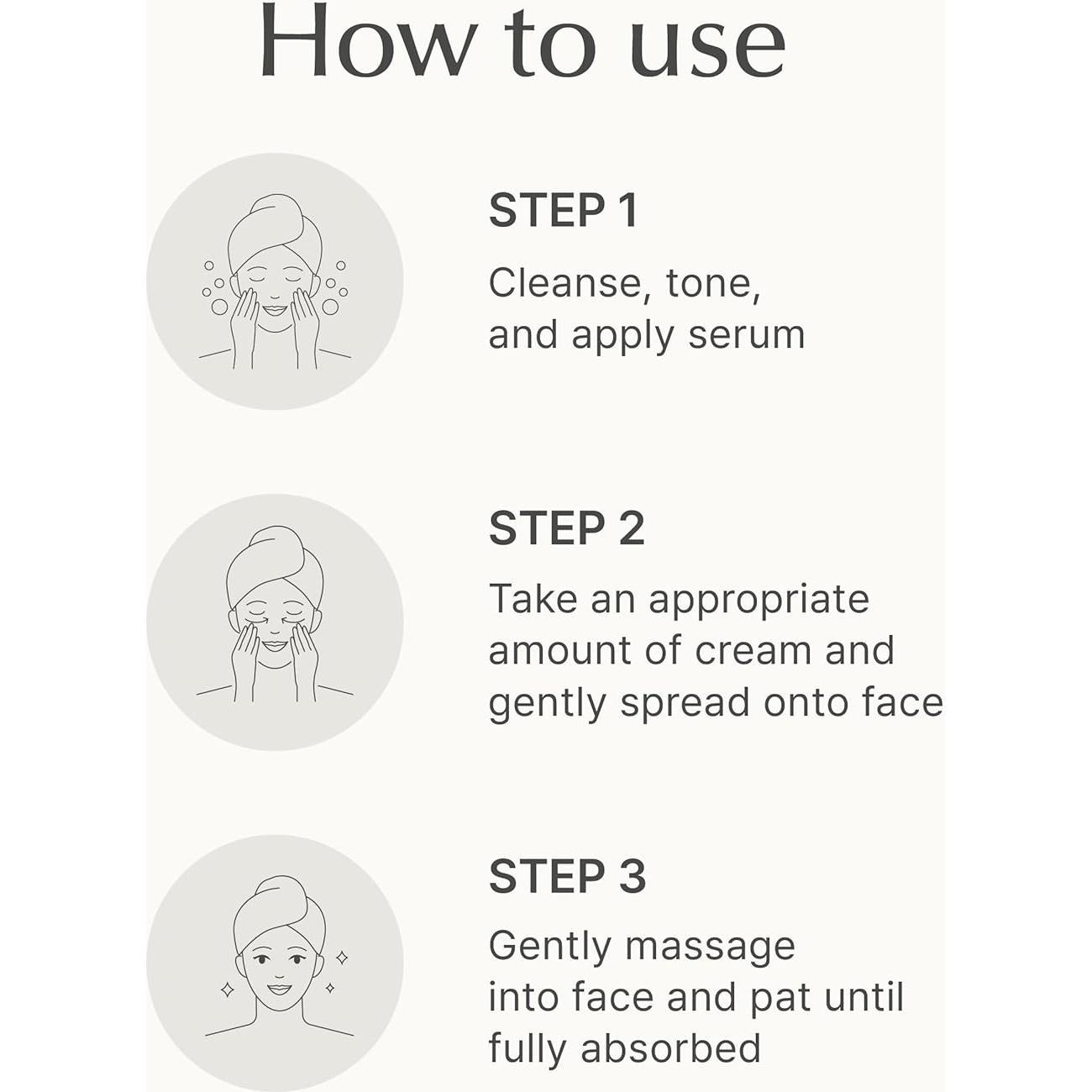 How to use

STEP 1

Cleanse, tone, and apply serum

STEP 2

Take an appropriate amount of cream and gently spread onto face

STEP 3

Gently massage into face and pat until fully absorbed