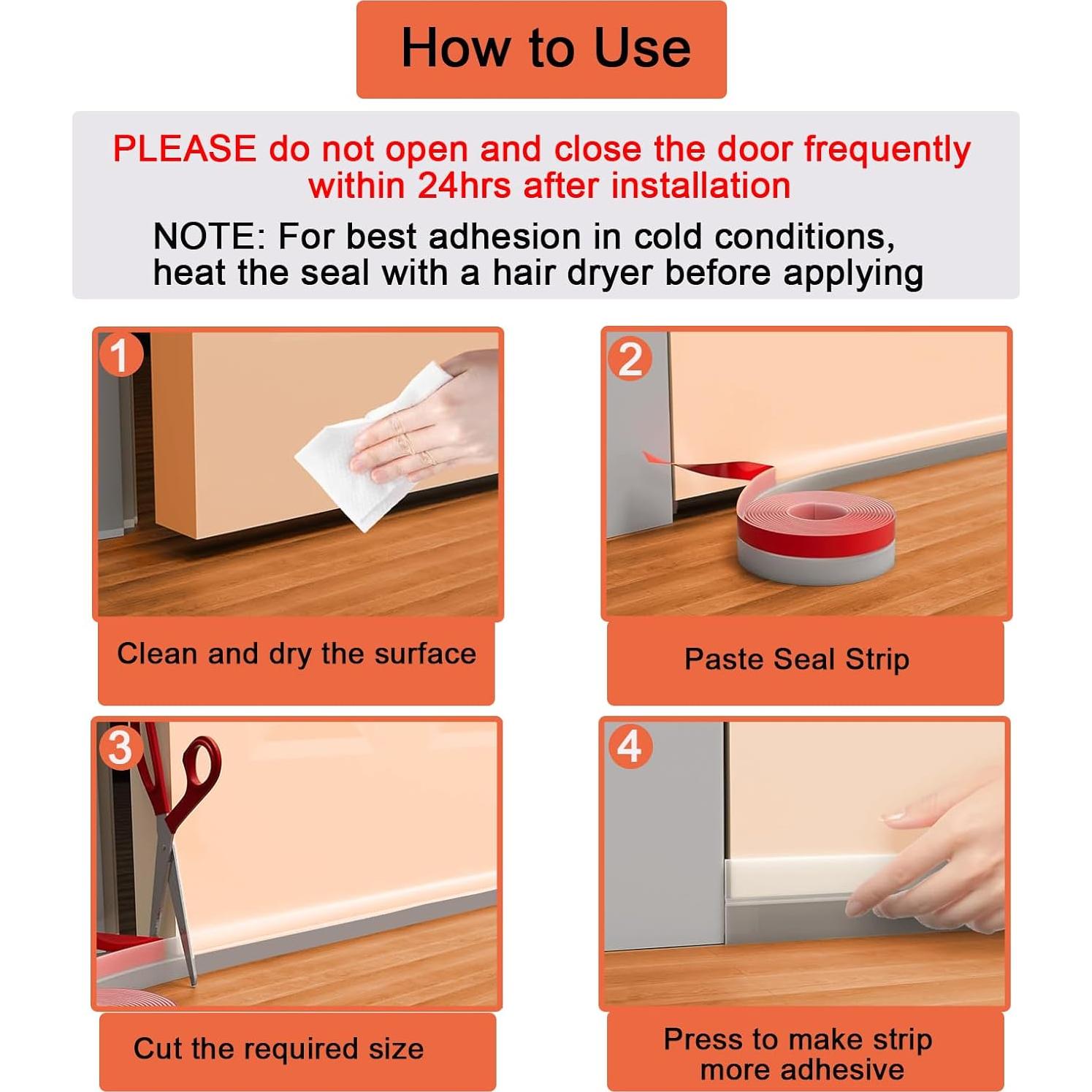 How to Use

PLEASE do not open and close the door frequently within 24hrs after installation

NOTE: For best adhesion in cold conditions, heat the seal with a hair dryer before applying

1

Clean and dry the surface

2

Paste Seal Strip

3

Cut the required size

4

Press to make strip more adhesive