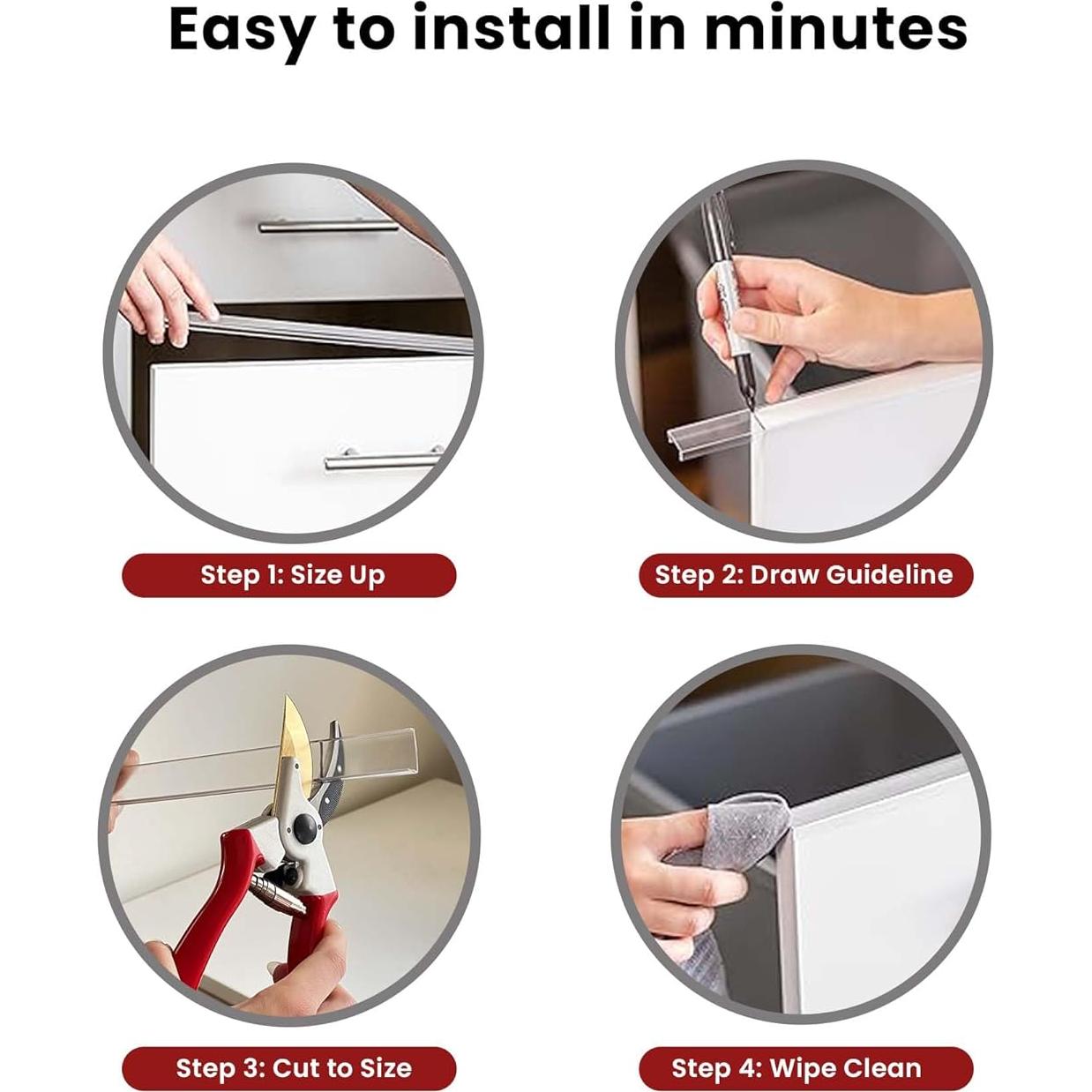 Easy to install in minutes

Step 1: Size Up

Step 2: Draw Guideline

Step 3: Cut to Size

Step 4: Wipe Clean