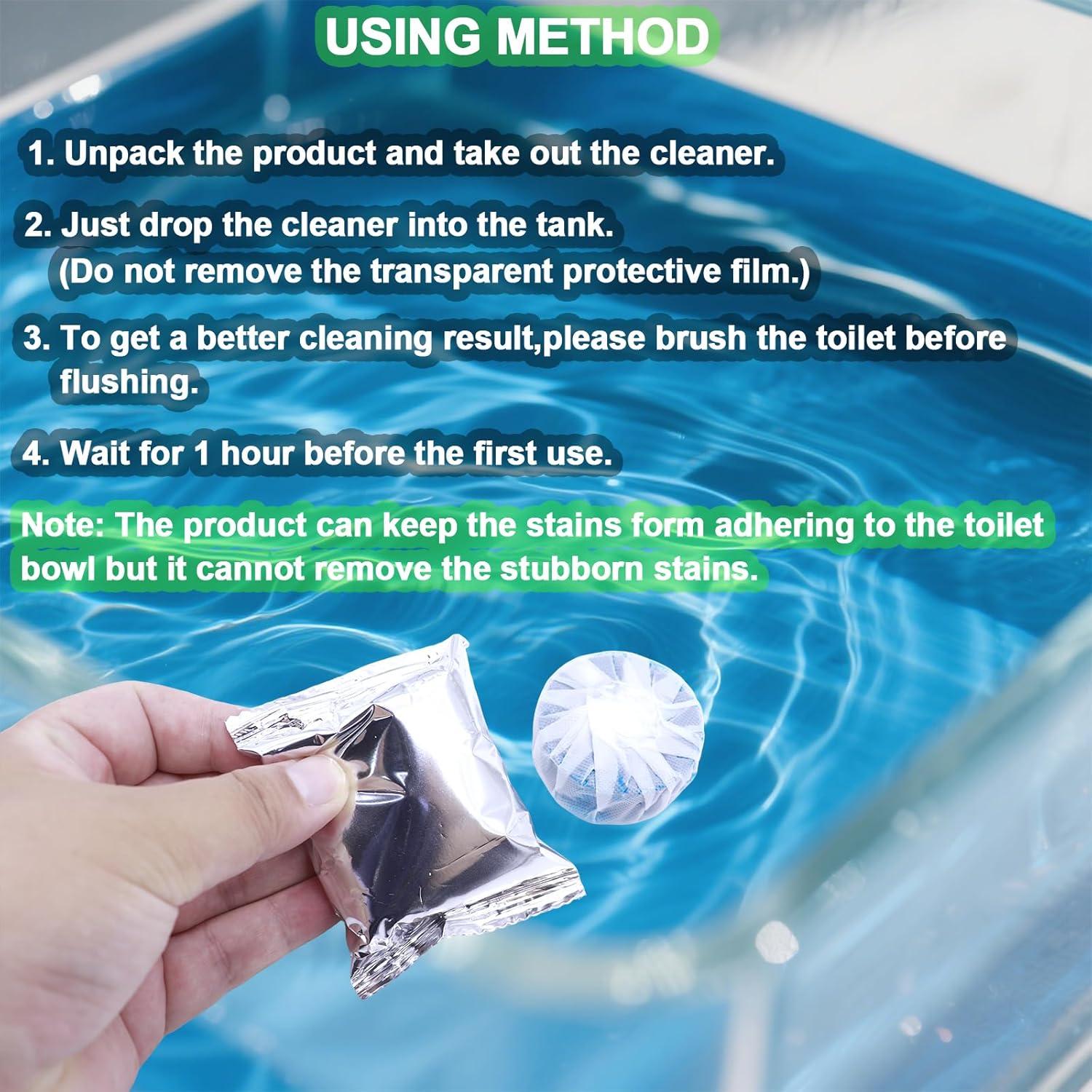 USING METHOD

1. Unpack the product and take out the cleaner.

2. Just drop the cleaner into the tank.
(Do not remove the transparent protective film.)

3. To get a better cleaning result,please brush the toilet before flushing.

4. Wait for 1 hour before the first use.

Note: The product can keep the stains form adhering to the toilet bowl but it cannot remove the stubborn stains.