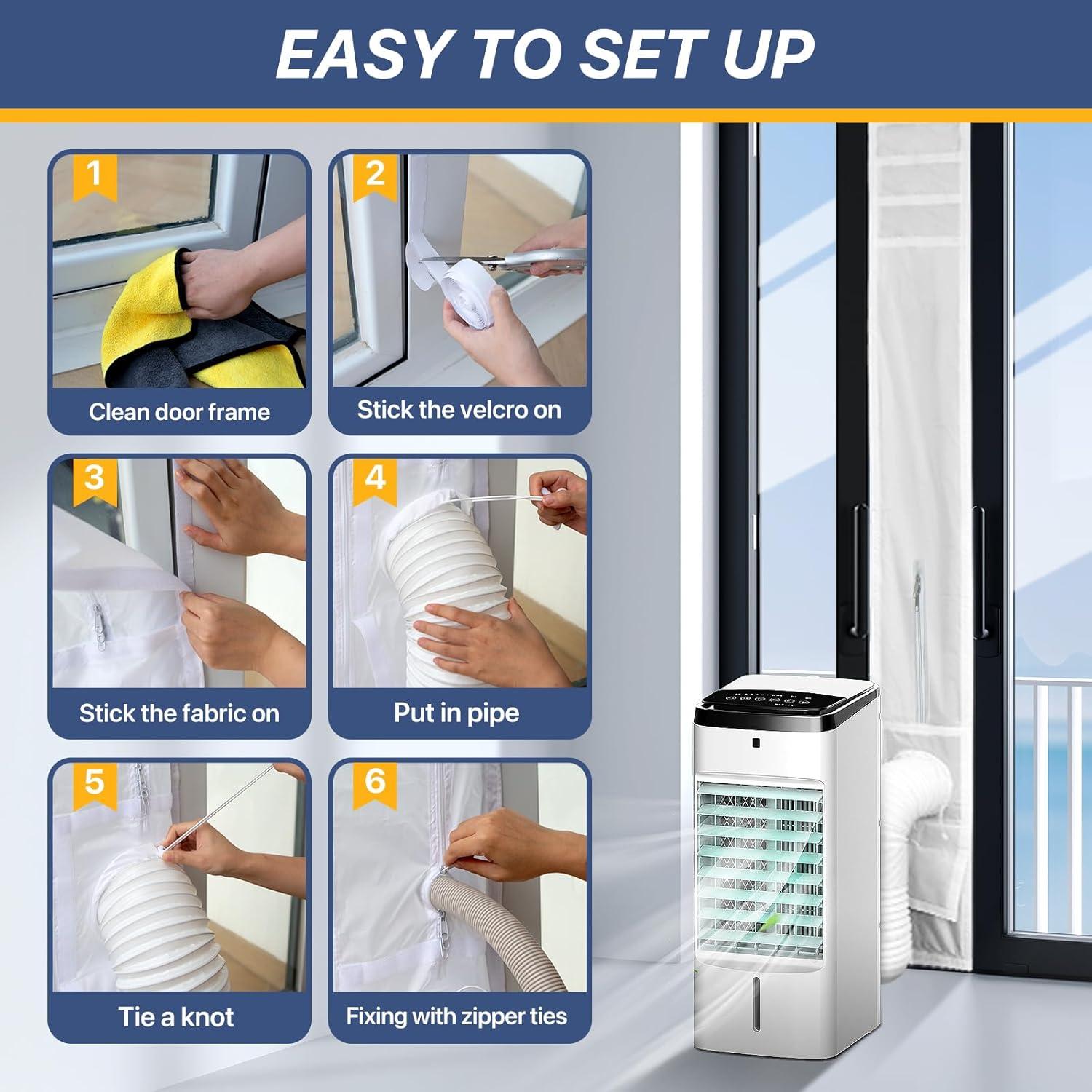 EASY TO SET UP

1
Clean door frame

2
Stick the velcro on

3
Stick the fabric on

4
Put in pipe

5
Tie a knot

6
Fixing with zipper ties