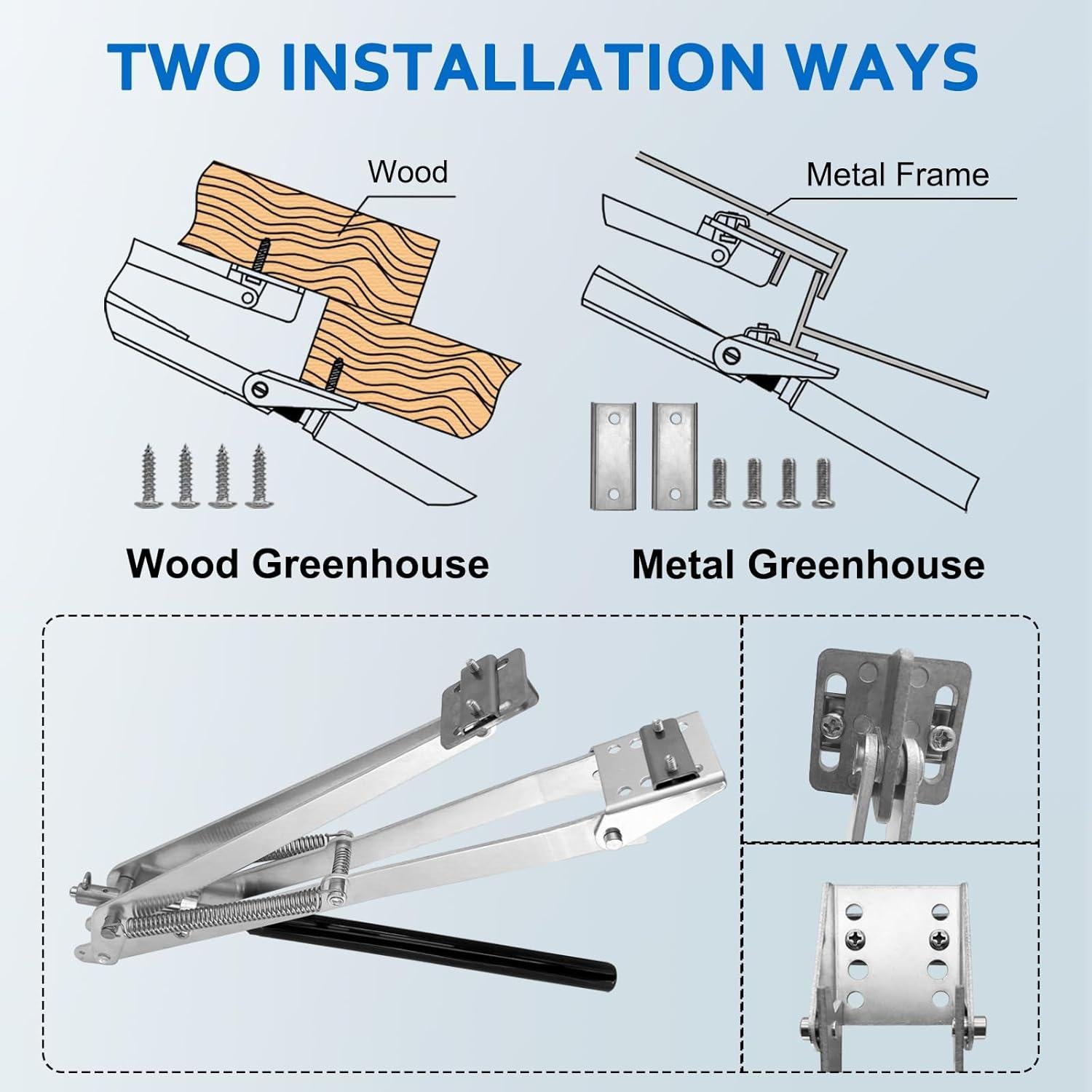 TWO INSTALLATION WAYS

Wood

Metal Frame

Wood Greenhouse

Metal Greenhouse