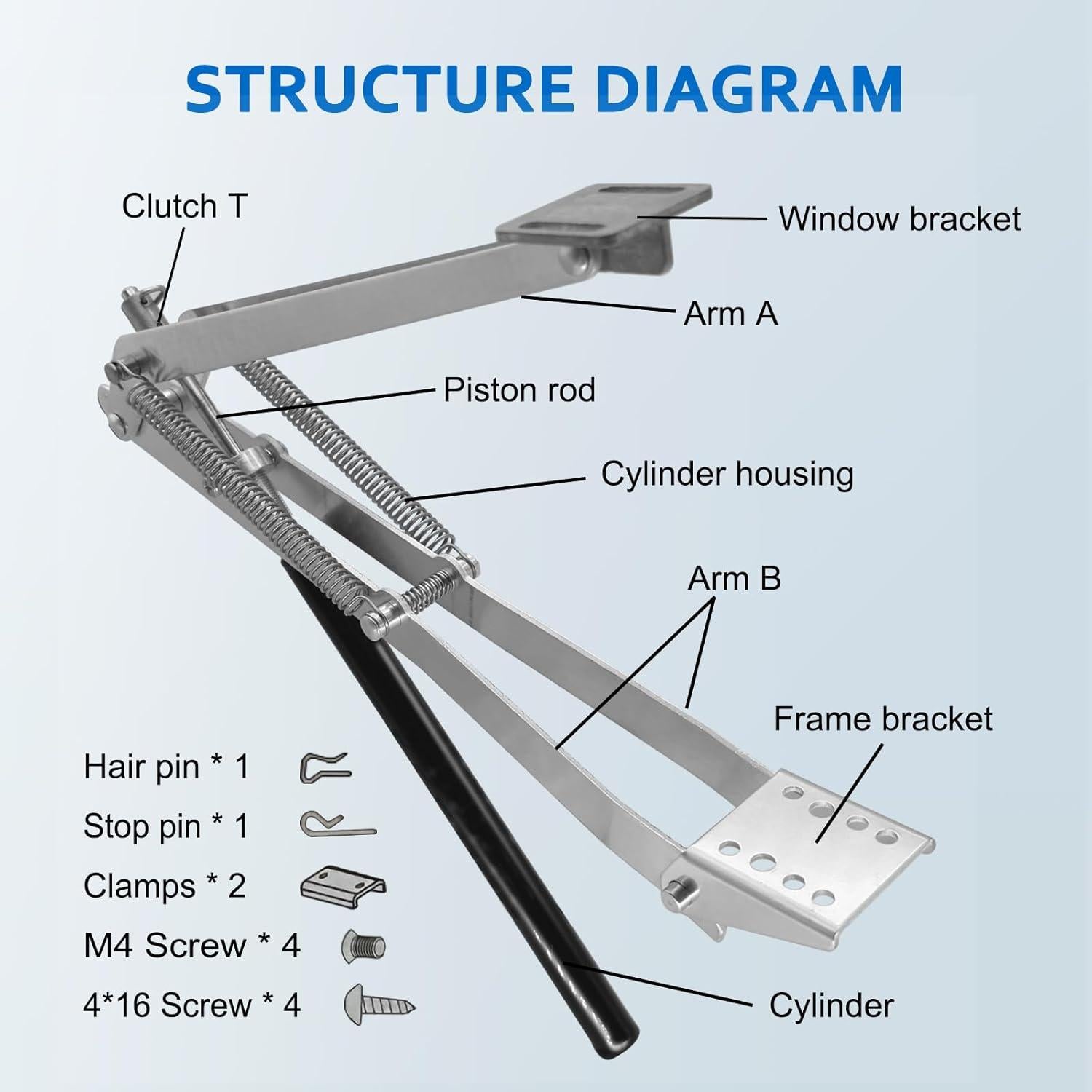 STRUCTURE DIAGRAM

Clutch T

Window bracket

Arm A

Piston rod

Cylinder housing

Arm B

Frame bracket

Hair pin * 1
Stop pin * 1
Clamps * 2
M4 Screw * 4
4*16 Screw * 4

Cylinder