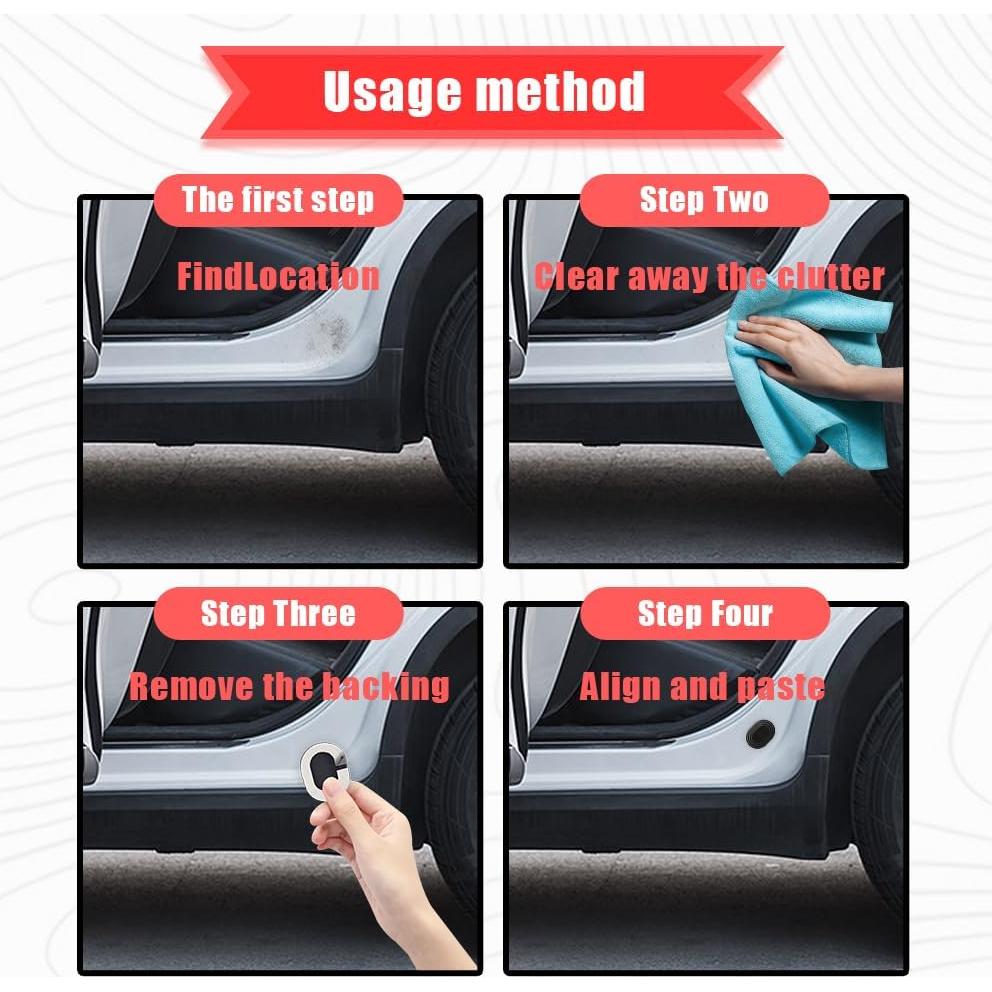 Usage method

The first step

FindLocation

Step Two

Clear away the clutter

Step Three

Remove the backing

Step Four

Align and paste