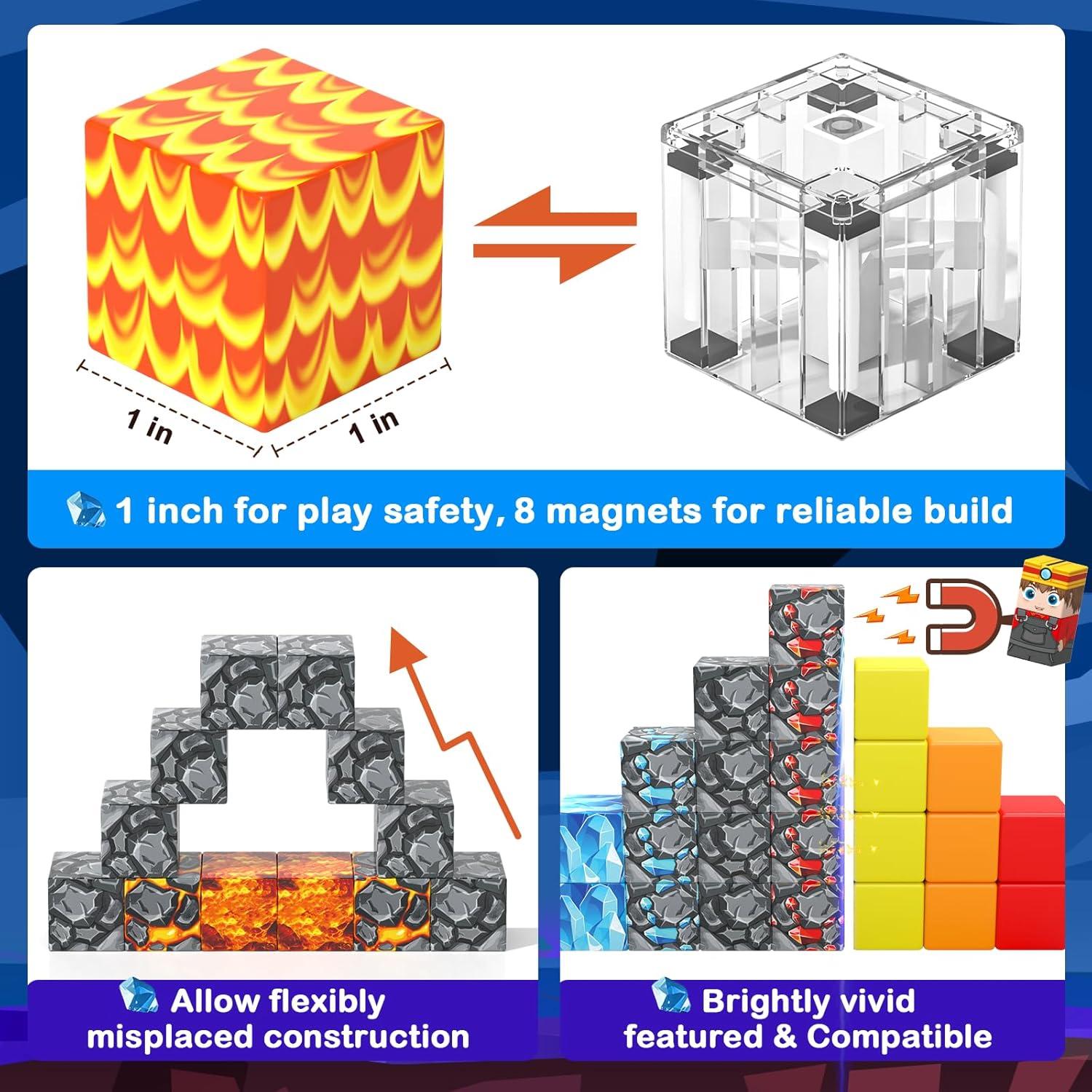 1 in

1 in

1 inch for play safety, 8 magnets for reliable build

Allow flexibly misplaced construction

Brightly vivid featured & Compatible