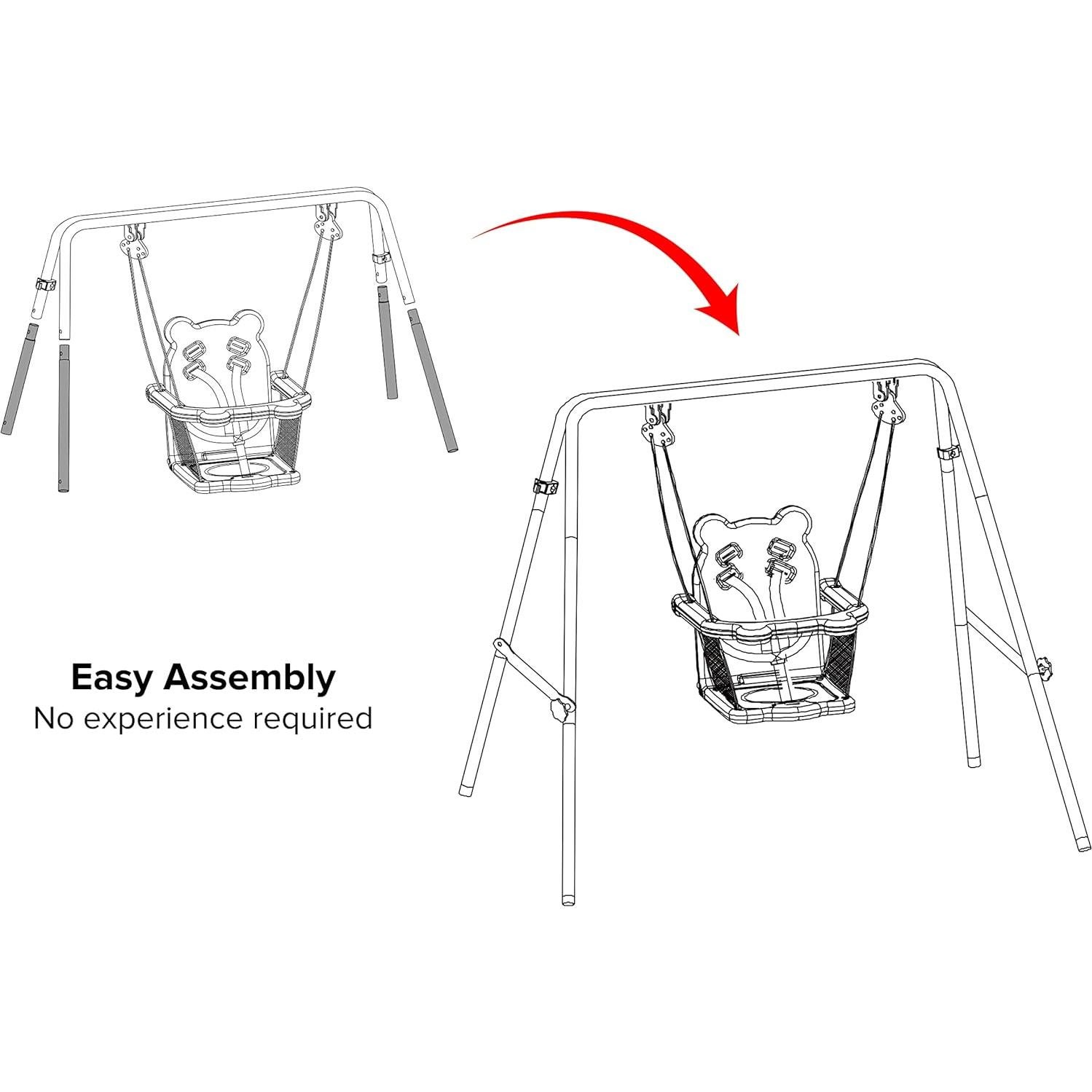 Easy Assembly
No experience required