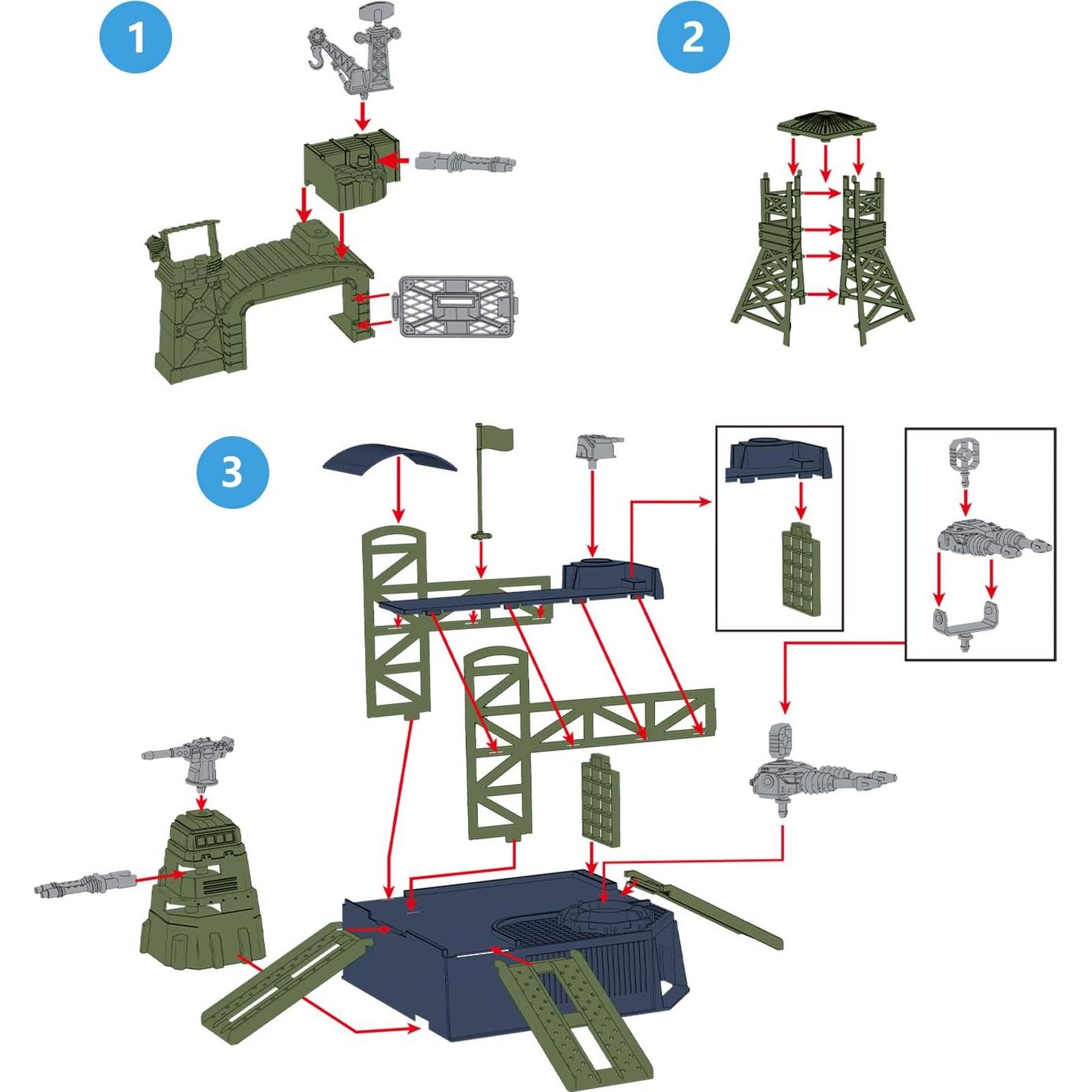 1

2

3