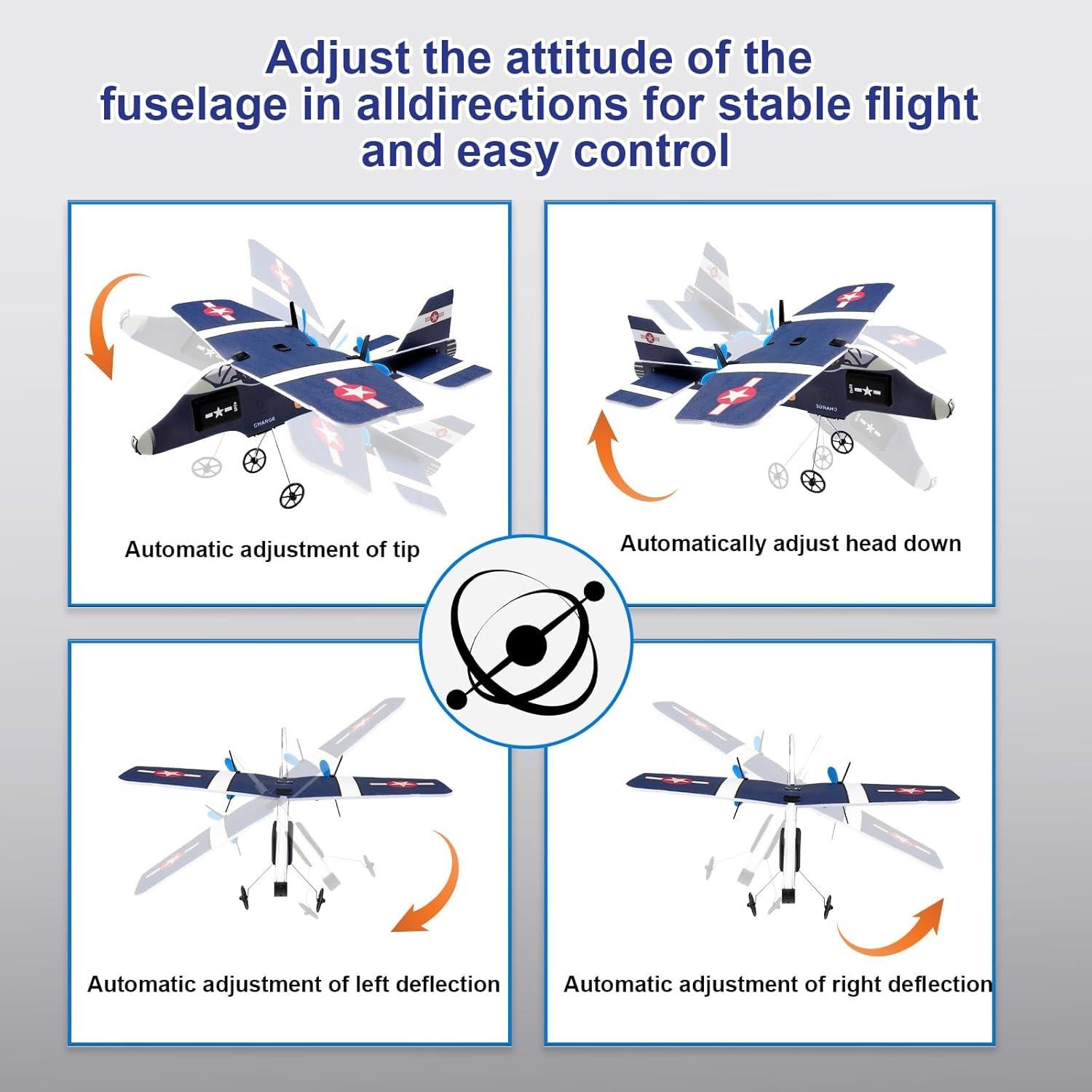 Adjust the attitude of the fuselage in alldirections for stable flight and easy control

CHARGE

Automatic adjustment of tip

CHARGE

Automatically adjust head down

Automatic adjustment of left deflection

Automatic adjustment of right deflection